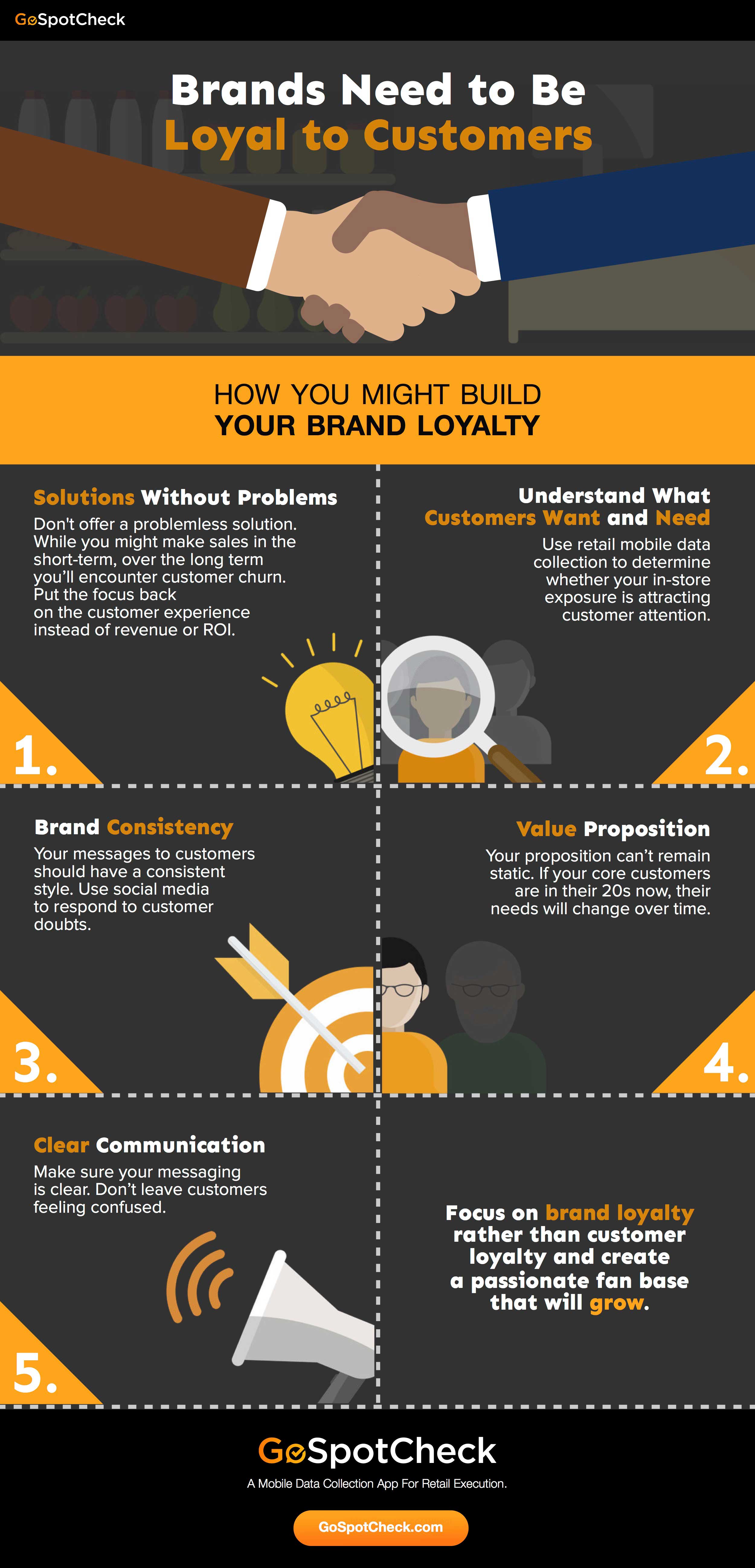 GoSpotCheck

Brands Need to Be Loyal to Customers

HOW YOU MIGHT BUILD YOUR BRAND LOYALTY

Solutions Without Problems

Don't offer a problemless solution. While you might make sales in the short-term, over the long term you'll encounter customer churn. Put the focus back on the customer experience instead of revenue or ROI.

1.

Understand What Customers Want and Need

Use retail mobile data collection to determine whether your in-store exposure is attracting customer attention.

2.

Brand Consistency

Your messages to customers should have a consistent style. Use social media to respond to customer doubts.

3.

Value Proposition

Your proposition can't remain static. If your core customers are in their 20s now, their needs will change over time.

4.

Clear Communication

Make sure your messaging is clear. Don't leave customers feeling confused.

5.

Focus on brand loyalty rather than customer loyalty and create a passionate fan base that will grow.

GoSpotCheck

A Mobile Data Collection App For Retail Execution.

GoSpotCheck.com