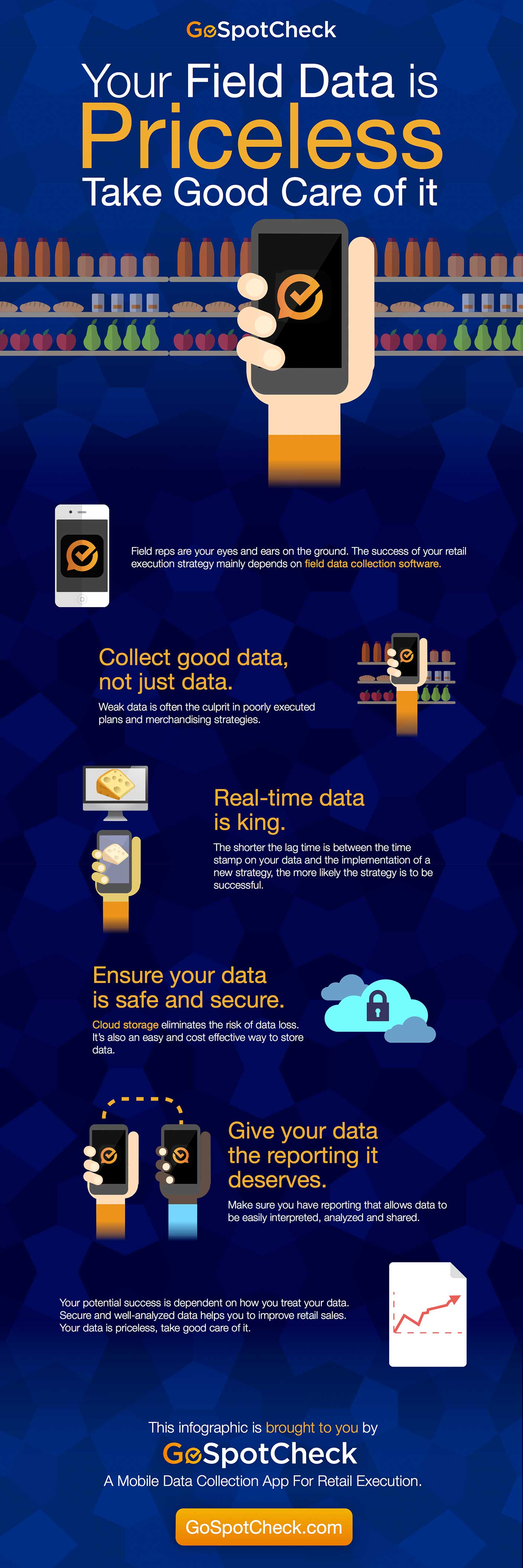 GoSpotCheck

Your Field Data is Priceless Take Good Care of it

Field reps are your eyes and ears on the ground. The success of your retail execution strategy mainly depends on field data collection software.

Collect good data, not just data.

Weak data is often the culprit in poorly executed plans and merchandising strategies.

Real-time data is king.

The shorter the lag time is between the time stamp on your data and the implementation of a new strategy, the more likely the strategy is to be successful.

Ensure your data is safe and secure.

Cloud storage eliminates the risk of data loss. It's also an easy and cost effective way to store data.

Give your data the reporting it deserves.

Make sure you have reporting that allows data to be easily interpreted, analyzed and shared.

Your potential success is dependent on how you treat your data. Secure and well-analyzed data helps you to improve retail sales. Your data is priceless, take good care of it.

This infographic is brought to you by

GoSpotCheck

A Mobile Data Collection App For Retail Execution.

GoSpotCheck.com