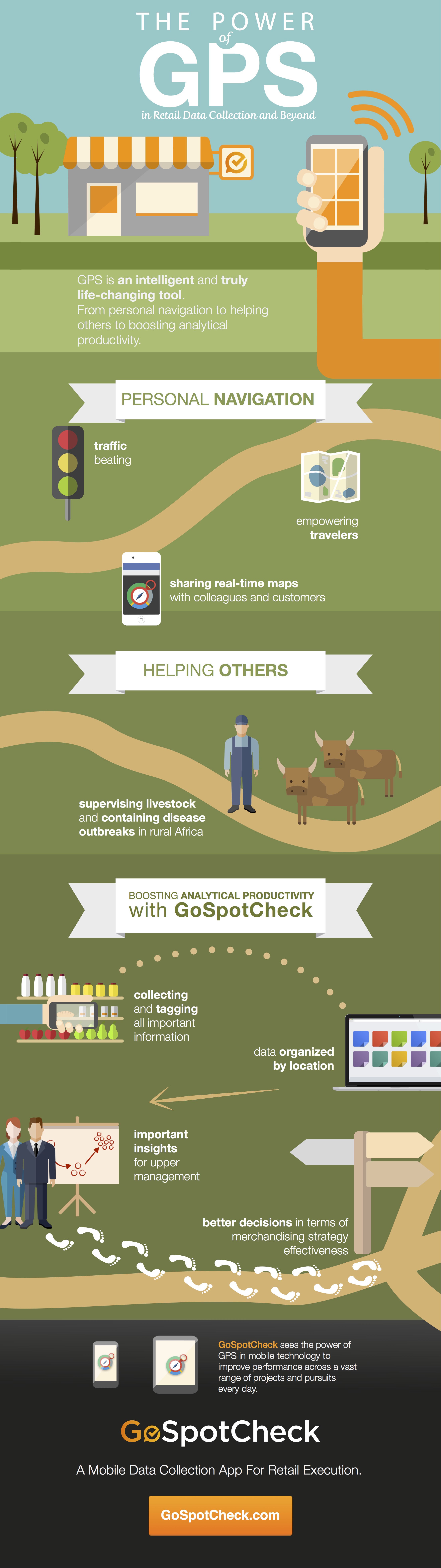 THE POWER of GPS

in Retail Data Collection and Beyond

GPS is an intelligent and truly life-changing tool. From personal navigation to helping others to boosting analytical productivity.

PERSONAL NAVIGATION

traffic beating

empowering travelers

sharing real-time maps with colleagues and customers

HELPING OTHERS

supervising livestock and containing disease outbreaks in rural Africa

BOOSTING ANALYTICAL PRODUCTIVITY with GoSpotCheck

collecting and tagging all important information

data organized by location

important insights for upper management

better decisions in terms of merchandising strategy effectiveness

GoSpotCheck sees the power of GPS in mobile technology to improve performance across a vast range of projects and pursuits every day.

GoSpotCheck

A Mobile Data Collection App For Retail Execution.

GoSpotCheck.com