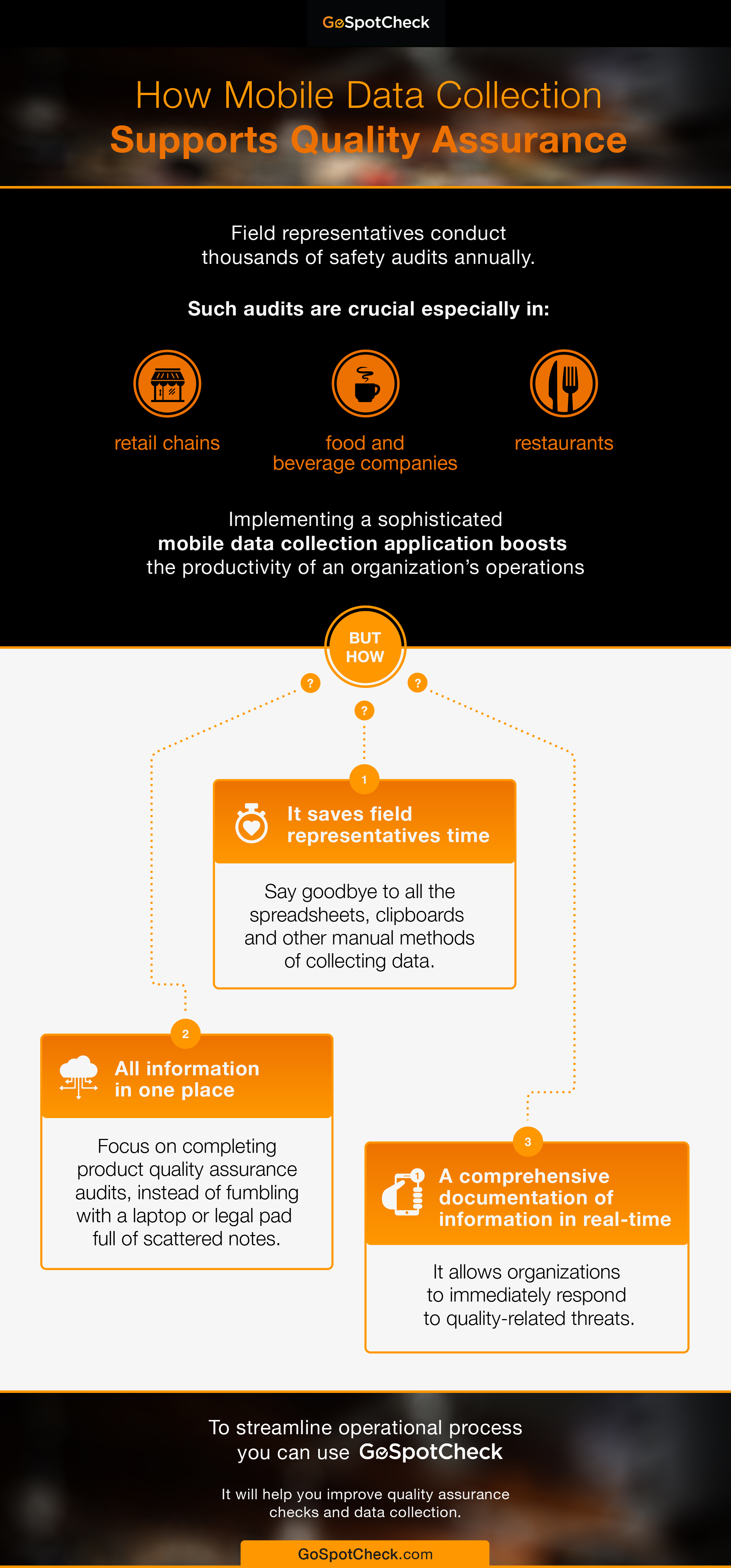 GoSpotCheck

How Mobile Data Collection
Supports Quality Assurance

Field representatives conduct thousands of safety audits annually.

Such audits are crucial especially in:

retail chains

food and beverage companies

restaurants

Implementing a sophisticated mobile data collection application boosts the productivity of an organization's operations

BUT HOW

?

?

?

1

It saves field representatives time

Say goodbye to all the spreadsheets, clipboards and other manual methods of collecting data.

2

All information in one place

Focus on completing product quality assurance audits, instead of fumbling with a laptop or legal pad full of scattered notes.

3

A comprehensive documentation of information in real-time

It allows organizations to immediately respond to quality-related threats.

To streamline operational process you can use GoSpotCheck

It will help you improve quality assurance checks and data collection.

GoSpotCheck.com