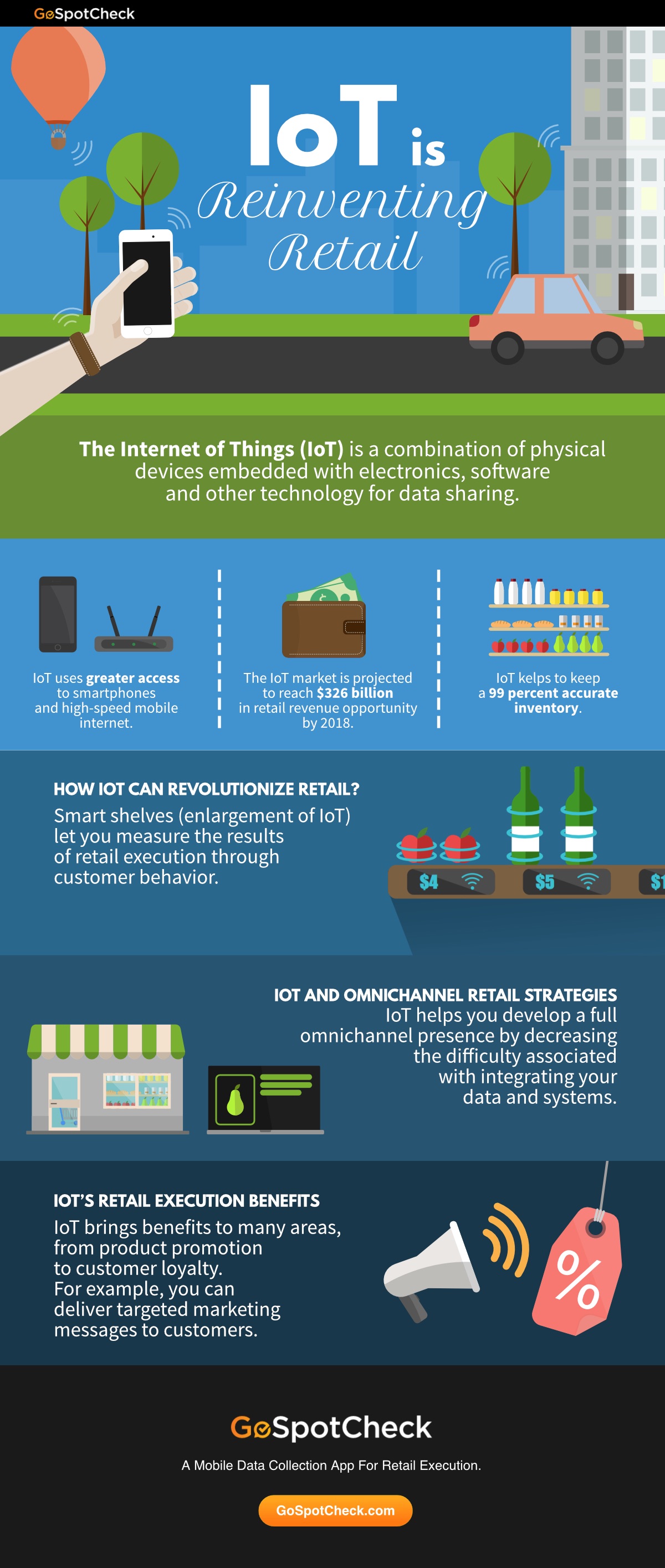 GoSpotCheck

IoT is Reinventing Retail

The Internet of Things (IoT) is a combination of physical devices embedded with electronics, software and other technology for data sharing.

IoT uses greater access to smartphones and high-speed mobile internet.

The IoT market is projected to reach $326 billion in retail revenue opportunity by 2018.

IoT kelps to keep a 99 percent accurate inventory.

HOW IOT CAN REVOLUTIONIZE RETAIL?
Smart shelves (enlargement of IoT) let you measure the results of retail execution through customer behavior.

$4 $5 $1

IOT AND OMNICHANNEL RETAIL STRATEGIES
IoT helps you develop a full omnichannel presence by decreasing the difficulty associated with integrating your data and systems.

IOT'S RETAIL EXECUTION BENEFITS
IoT brings benefits to many areas, from product promotion to customer loyalty.
For example, you can deliver targeted marketing messages to customers.

%

GoSpotCheck
A Mobile Data Collection App For Retail Execution.
GoSpotCheck.com