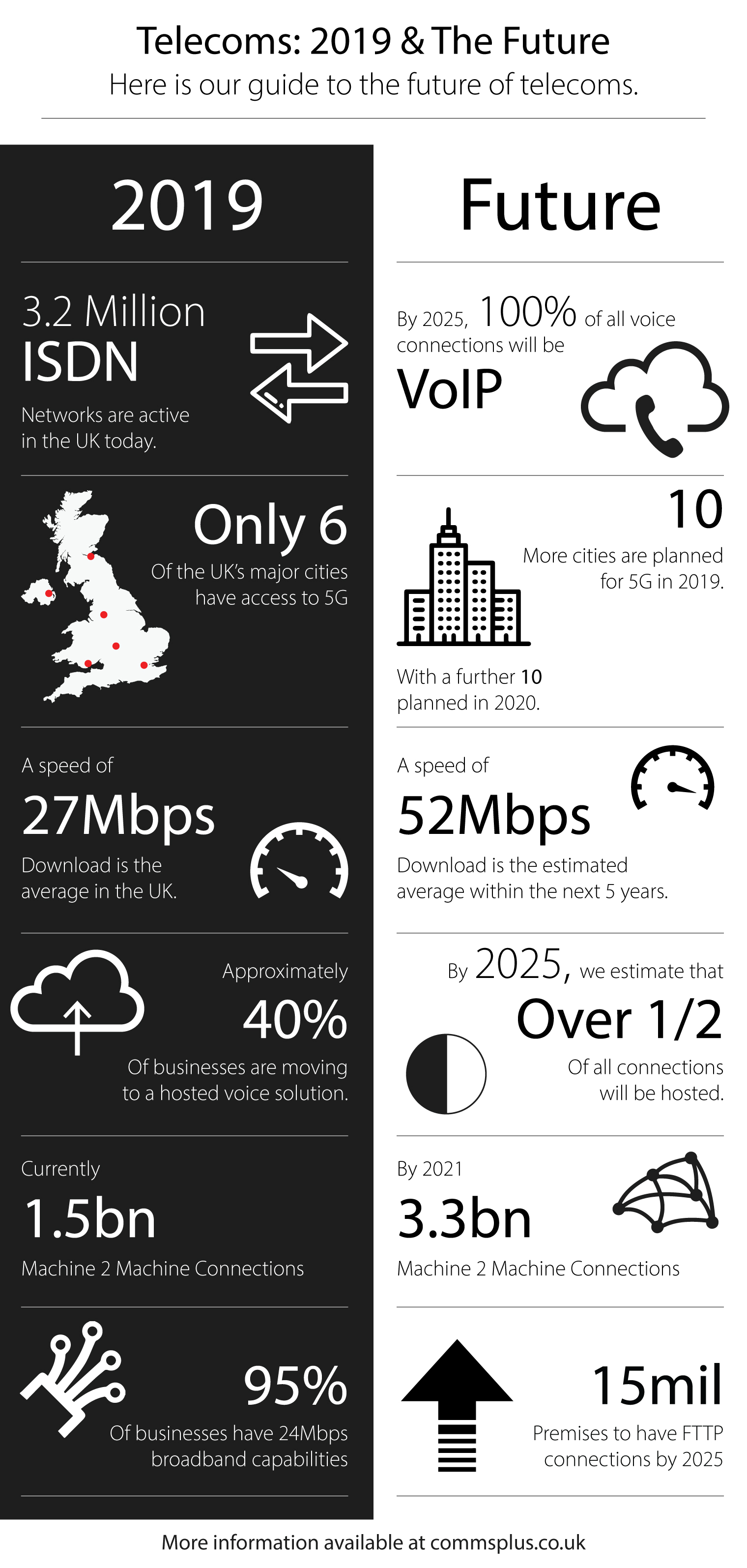 Telecoms: 2019 & The Future
Here is our guide to the future of telecoms.

2019

3.2 Million
ISDN
Networks are active in the UK today.

Only 6
Of the UK's major cities have access to 5G

A speed of
27Mbps
Download is the average in the UK.

Approximately
40%
Of businesses are moving to a hosted voice solution.

Currently
1.5bn
Machine 2 Machine Connections

95%
Of businesses have 24Mbps broadband capabilities

Future

By 2025, 100% of all voice connections will be
VoIP

10
More cities are planned for 5G in 2019.

With a further 10 planned in 2020.

A speed of
52Mbps
Download is the estimated average within the next 5 years.

By 2025, we estimate that
Over 1/2
Of all connections will be hosted.

By 2021
3.3bn
Machine 2 Machine Connections

15mil
Premises to have FTTP connections by 2025

More information available at commsplus.co.uk