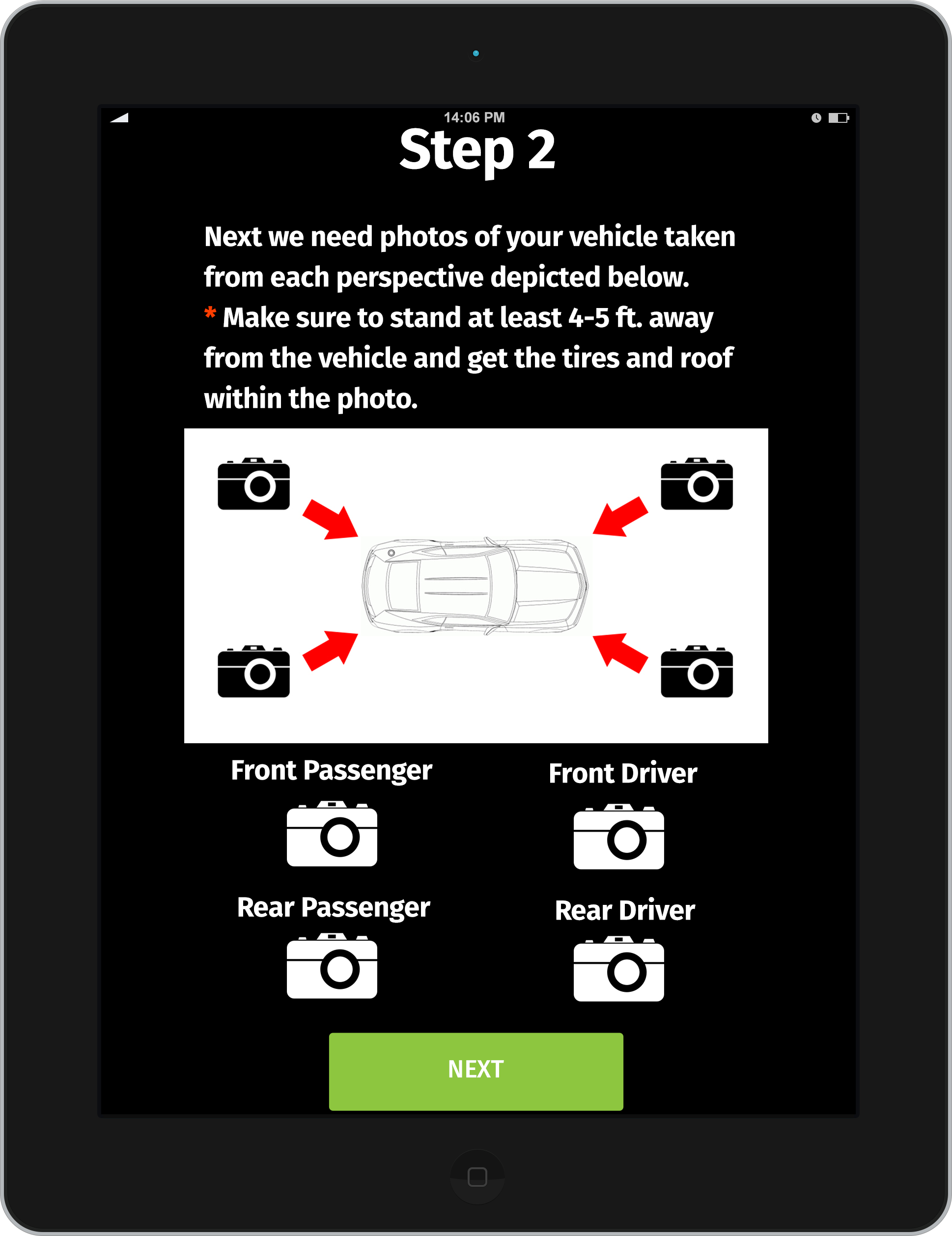 14:06 PM

Step 2

Next we need photos of your vehicle taken from each perspective depicted below.
* Make sure to stand at least 4-5 ft. away from the vehicle and get the tires and roof within the photo.

Front Passenger

Front Driver

Rear Passenger

Rear Driver

NEXT