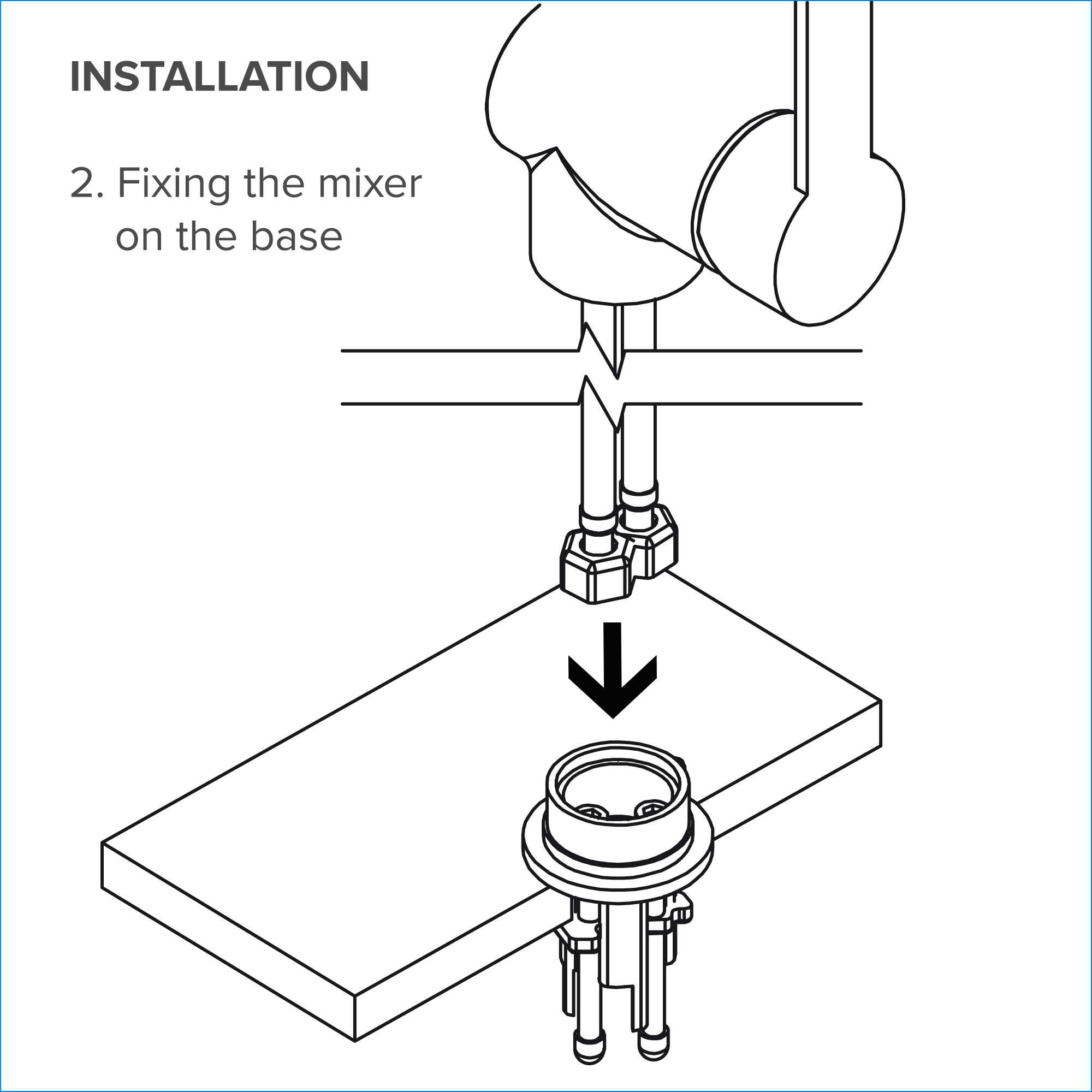 INSTALLATION

2. Fixing the mixer on the base