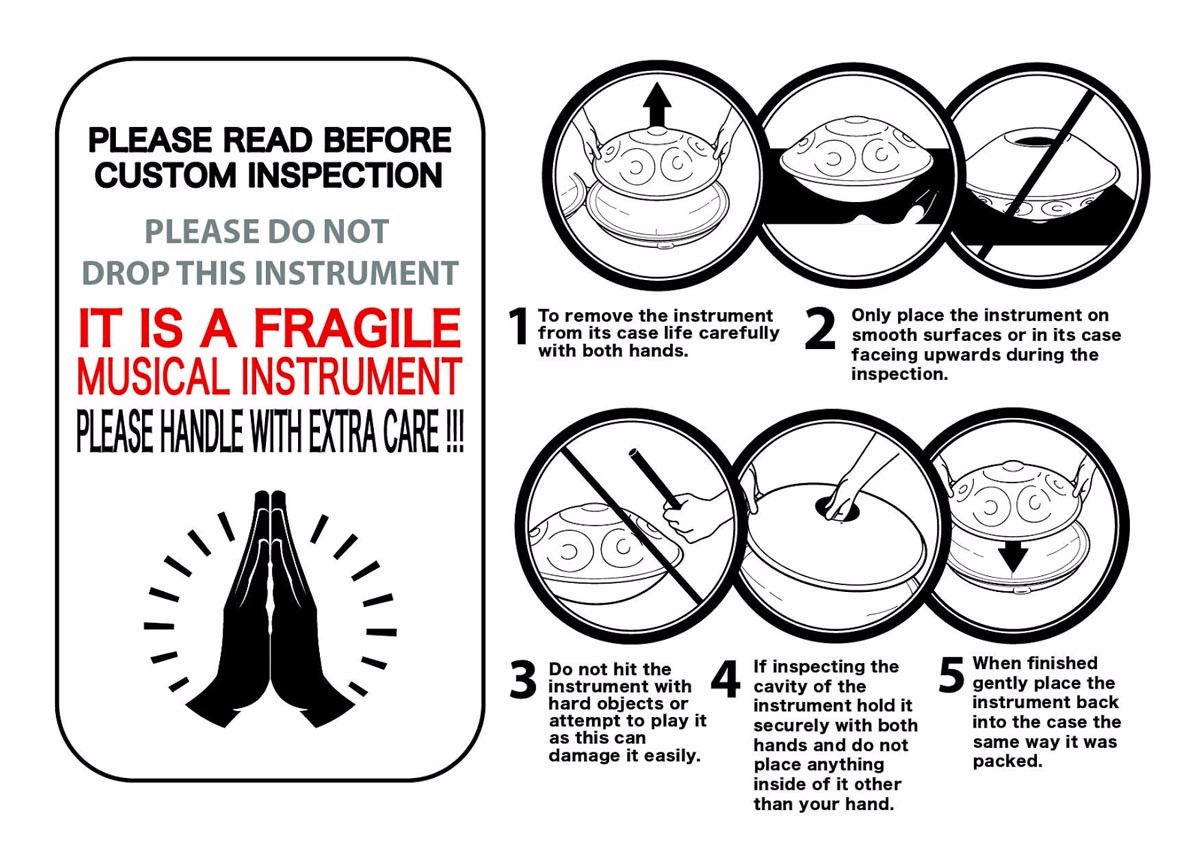 PLEASE READ BEFORE CUSTOM INSPECTION

PLEASE DO NOT DROP THIS INSTRUMENT

IT IS A FRAGILE MUSICAL INSTRUMENT

PLEASE HANDLE WITH EXTRA CARE !!!

1 To remove the instrument from its case life carefully with both hands.

2 Only place the instrument on smooth surfaces or in its case faceing upwards during the inspection.

3 Do not hit the instrument with hard objects or attempt to play it as this can damage it easily.

4 If inspecting the cavity of the instrument hold it securely with both hands and do not place anything inside of it other than your hand.

5 When finished gently place the instrument back into the case the same way it was packed.