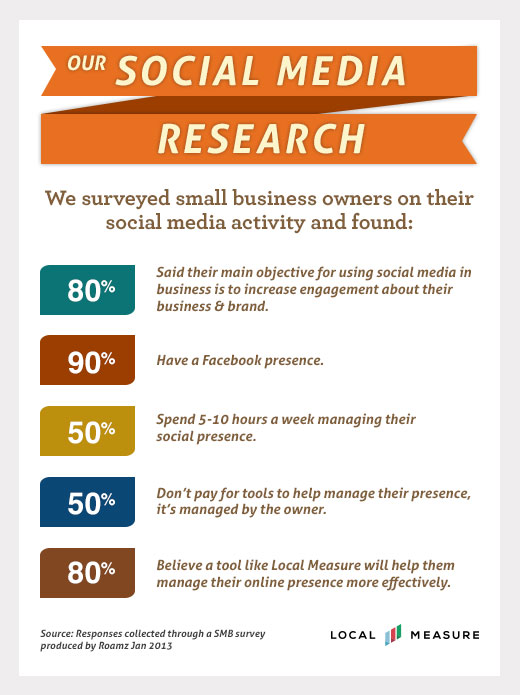 OUR SOCIAL MEDIA RESEARCH

We surveyed small business owners on their social media activity and found:

80%

Said their main objective for using social media in business is to increase engagement about their business & brand.

90%

Have a Facebook presence.

50%

Spend 5-10 hours a week managing their social presence.

50%

Don't pay for tools to help manage their presence, it's managed by the owner.

80%

Believe a tool like Local Measure will help them manage their online presence more effectively.

Source: Responses collected through a SMB survey produced by Roamz Jan 2013

LOCAL MEASURE