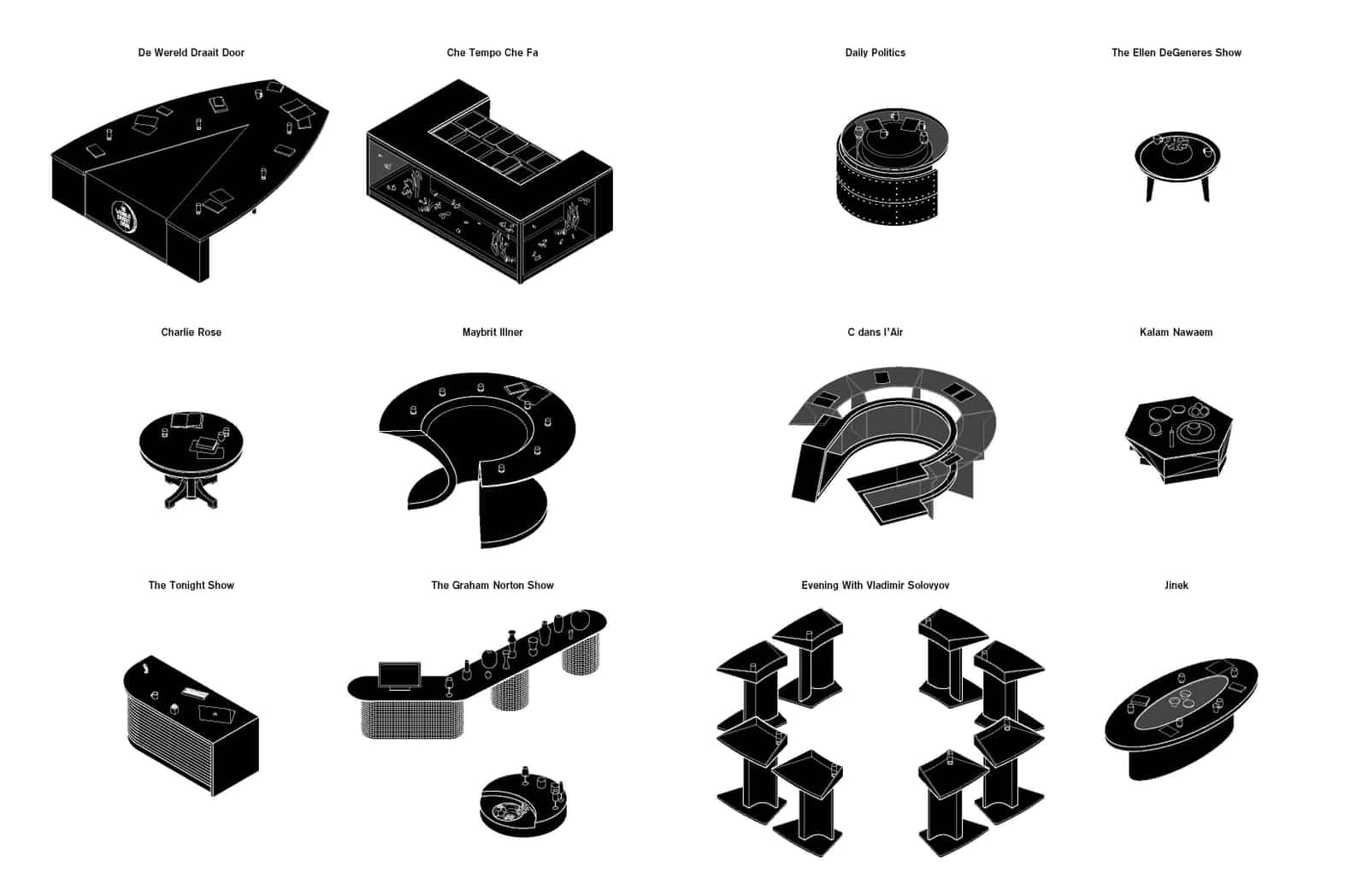 De Wereld Draait Door

Che Tempo Che Fa

Daily Politics

The Ellen DeGeneres Show

Charlie Rose

Maybrit Illner

C dans l'Air

Kalam Nawaem

The Tonight Show

The Graham Norton Show

Evening With Vladimir Solovyov

Jinek