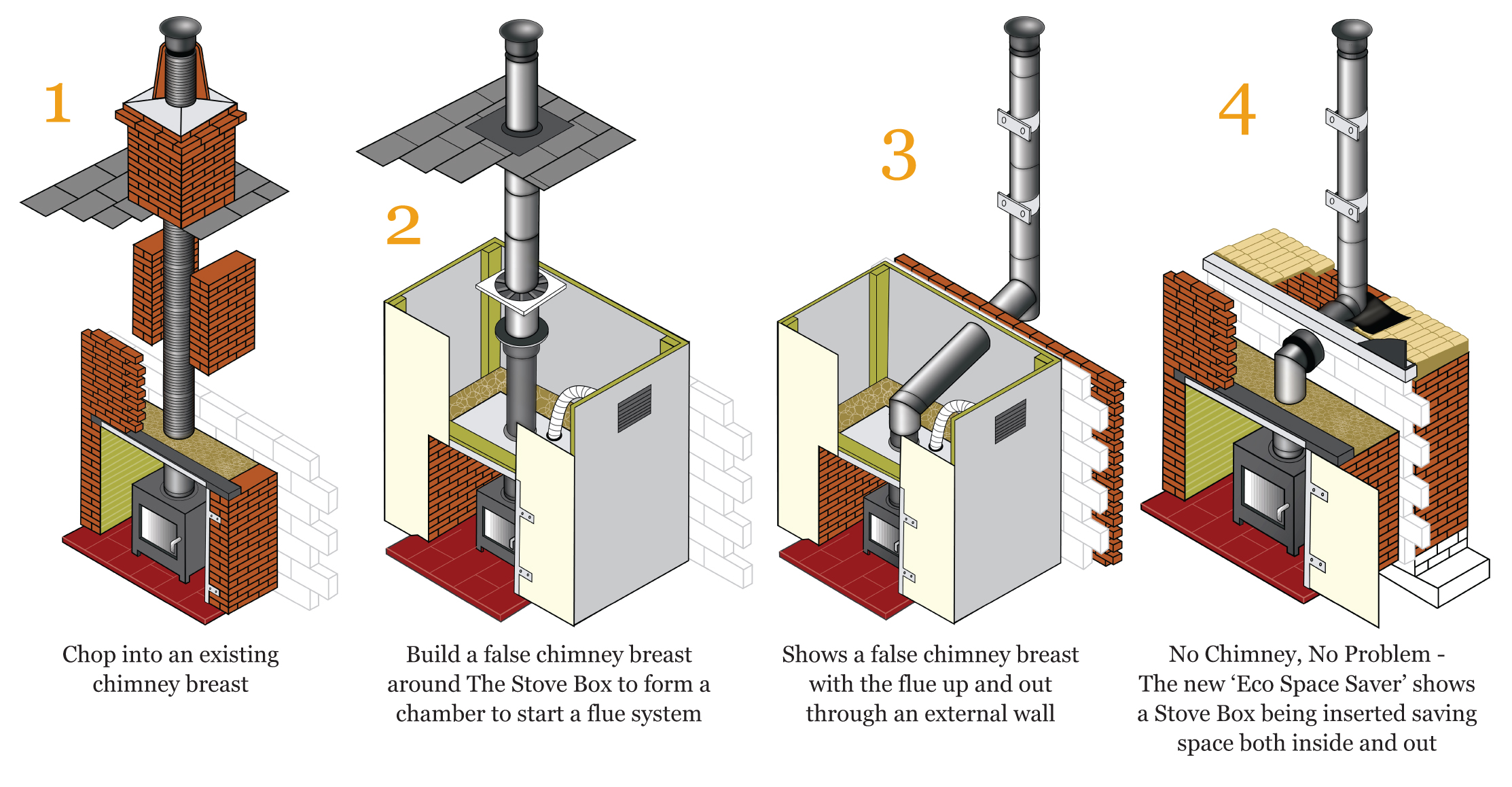 1

Chop into an existing chimney breast

2

Build a false chimney breast around The Stove Box to form a chamber to start a flue system

3

Shows a false chimney breast with the flue up and out through an external wall

4

No Chimney, No Problem - The new ‘Eco Space Saver’ shows a Stove Box being inserted saving space both inside and out