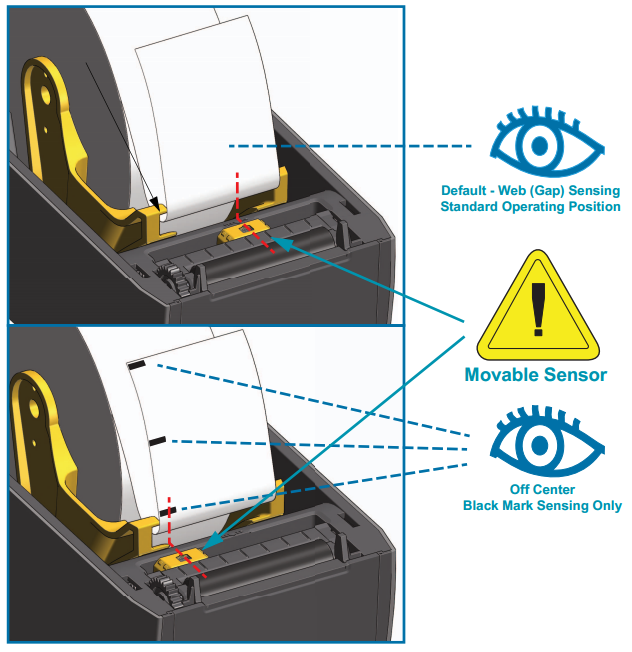 Default - Web (Gap) Sensing
Standard Operating Position

Movable Sensor

Off Center
Black Mark Sensing Only