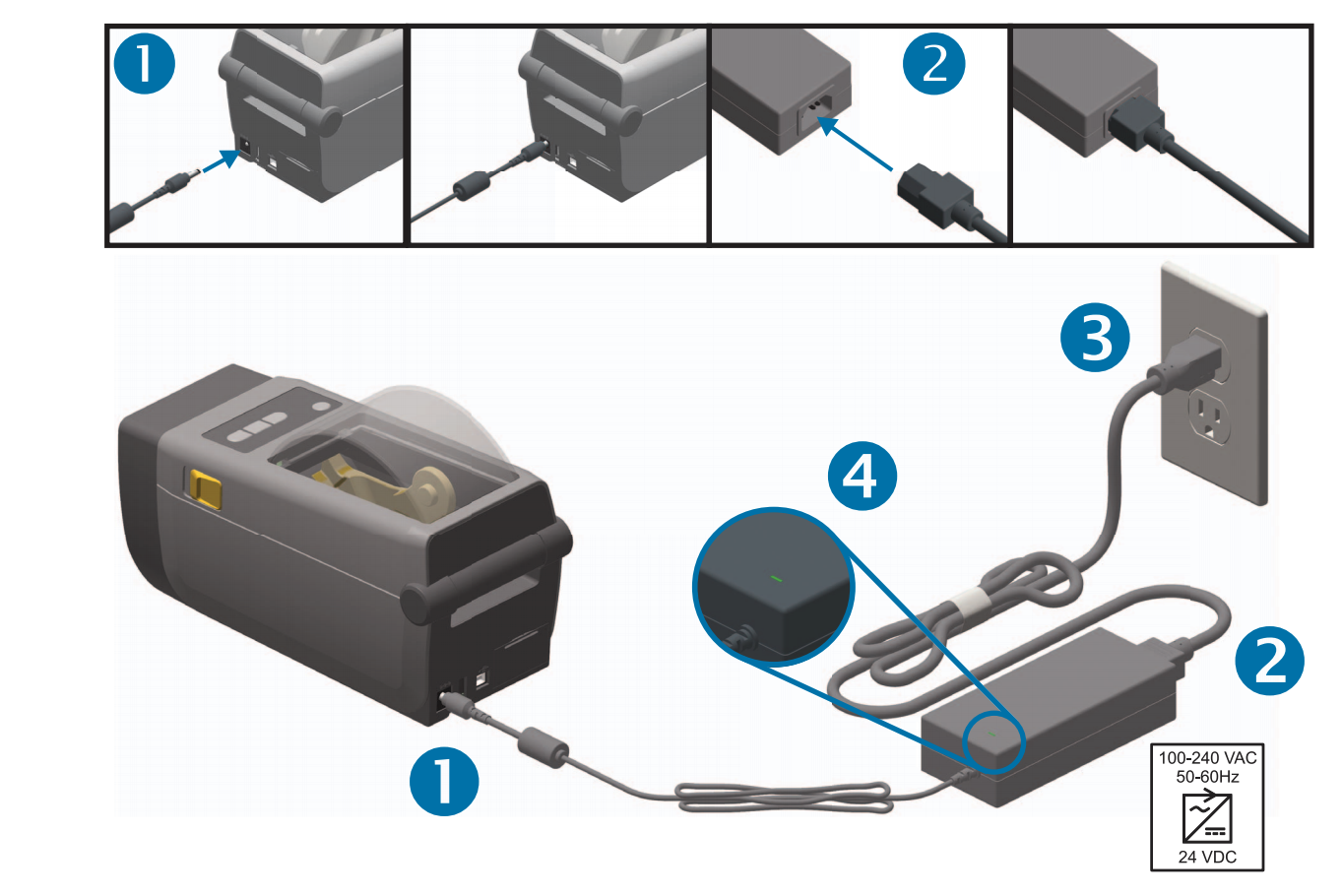 1

2

3

4

2

1

100-240 VAC
50-60Hz

24 VDC