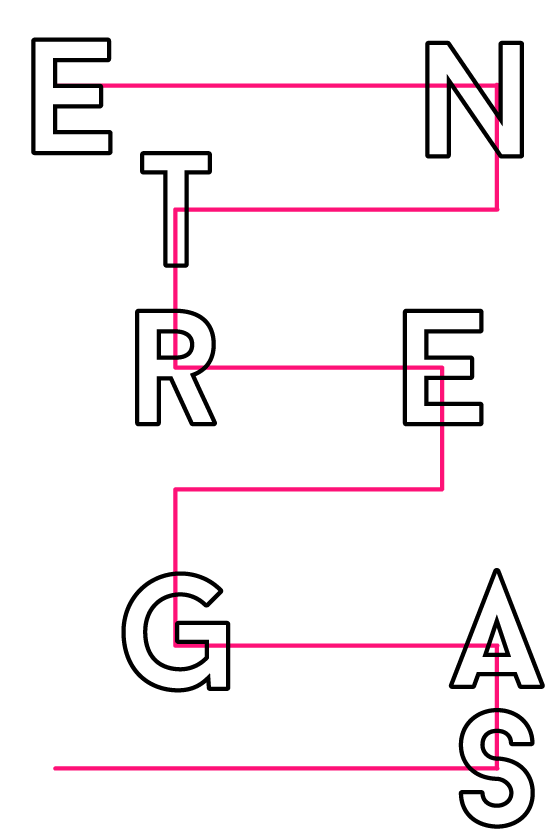 E N
T
R E
G A
S