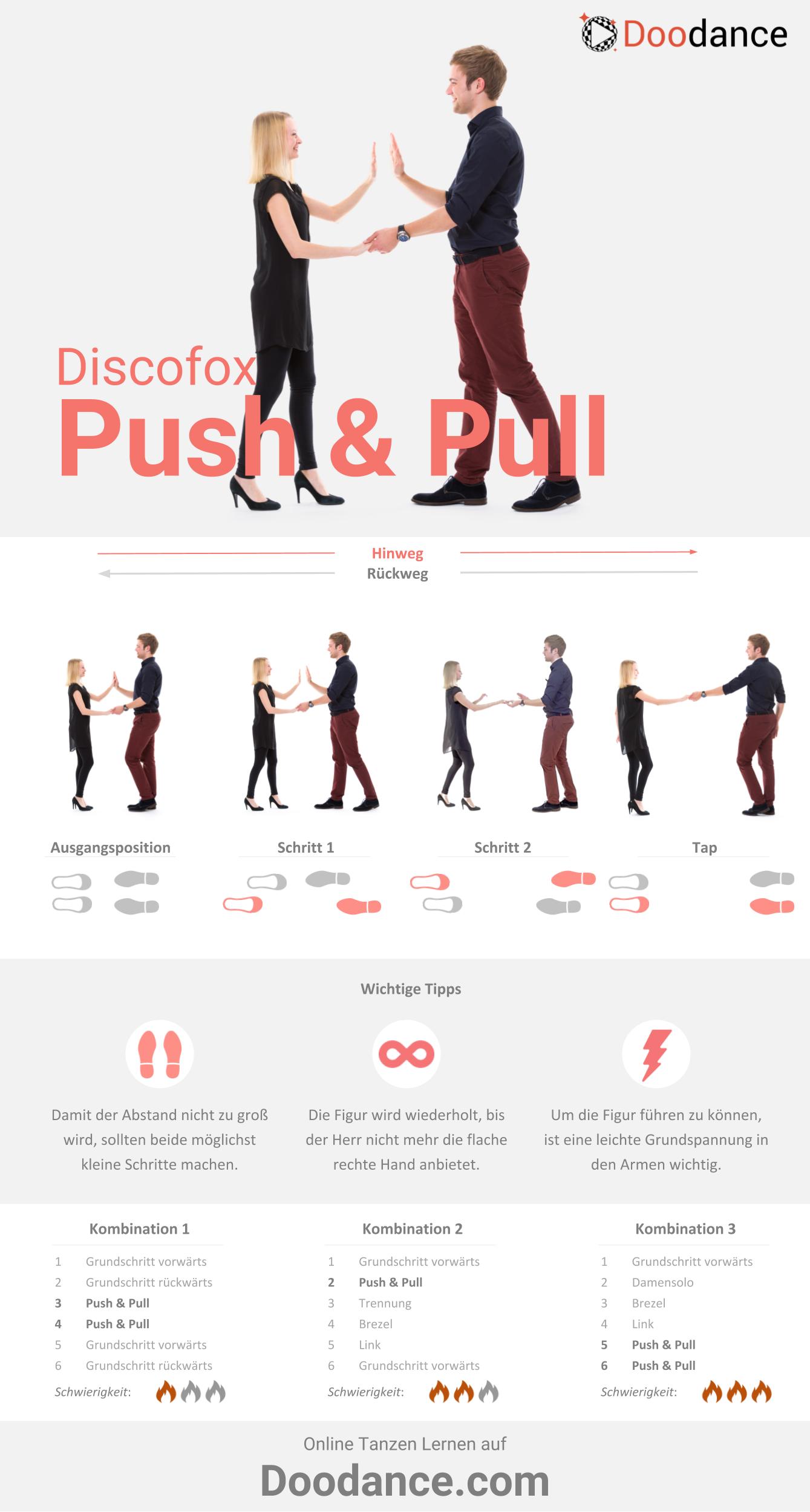 Doodance

Discofox
Push & Pull

Hinweg
Rückweg

Ausgangsposition

Schritt 1

Schritt 2

Tap

Wichtige Tipps

Damit der Abstand nicht zu groß wird, sollten beide möglichst kleine Schritte machen.

Die Figur wird wiederholt, bis der Herr nicht mehr die flache rechte Hand anbietet.

Um die Figur führen zu können, ist eine leichte Grundspannung in den Armen wichtig.

Kombination 1

1 Grundschritt vorwärts
2 Grundschritt rückwärts
3 Push & Pull
4 Push & Pull
5 Grundschritt vorwärts
6 Grundschritt rückwärts

Schwierigkeit:

Kombination 2

1 Grundschritt vorwärts
2 Push & Pull
3 Trennung
4 Brezel
5 Link
6 Grundschritt vorwärts

Schwierigkeit:

Kombination 3

1 Grundschritt vorwärts
2 Damensolo
3 Brezel
4 Link
5 Push & Pull
6 Push & Pull

Schwierigkeit:

Online Tanzen Lernen auf
Doodance.com