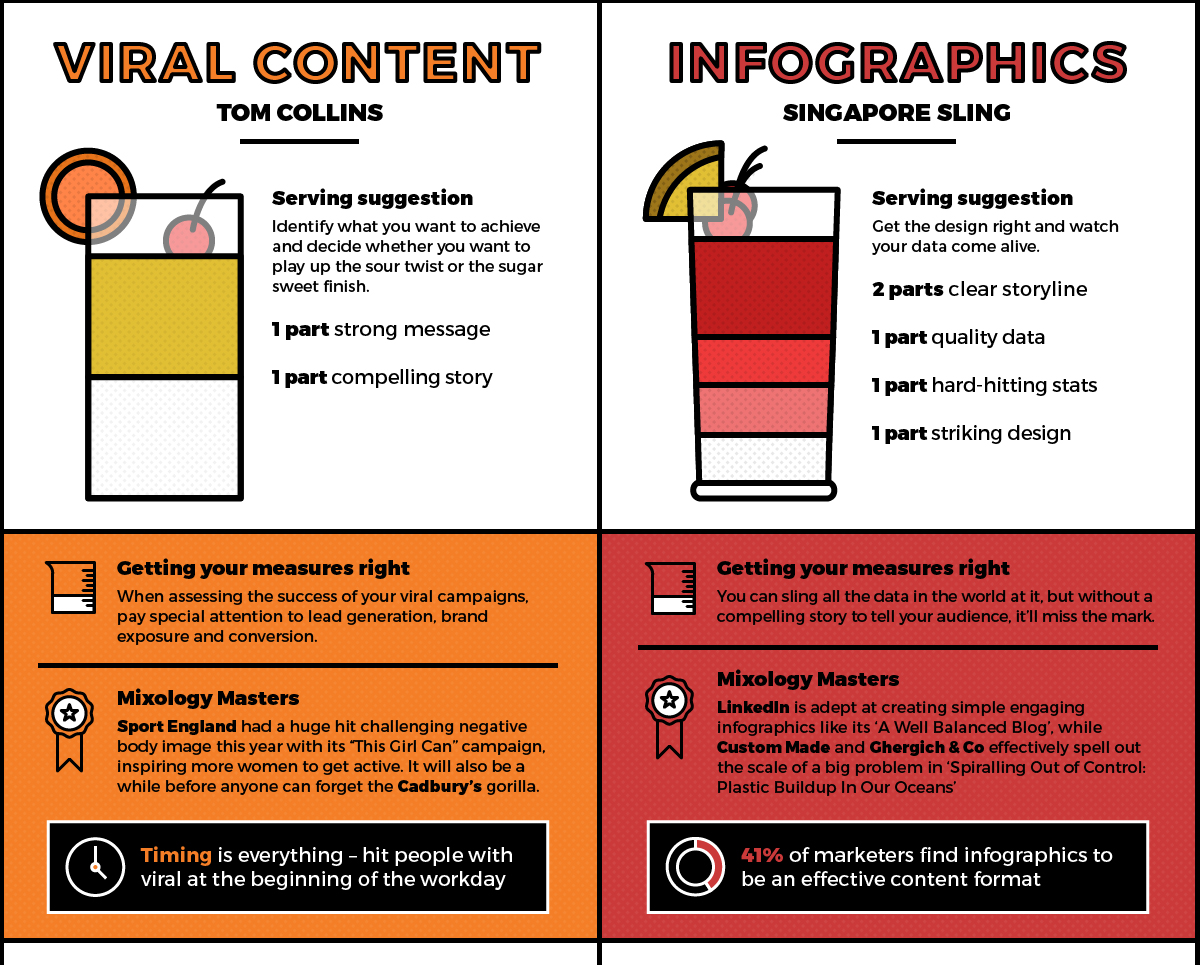 VIRAL CONTENT

TOM COLLINS

Serving suggestion

Identify what you want to achieve and decide whether you want to play up the sour twist or the sugar sweet finish.

1 part strong message

1 part compelling story

Getting your measures right

When assessing the success of your viral campaigns, pay special attention to lead generation, brand exposure and conversion.

Mixology Masters

Sport England had a huge hit challenging negative body image this year with its "This Girl Can" campaign, inspiring more women to get active. It will also be a while before anyone can forget the Cadbury's gorilla.

Timing is everything – hit people with viral at the beginning of the workday

INFOGRAPHICS

SINGAPORE SLING

Serving suggestion

Get the design right and watch your data come alive.

2 parts clear storyline

1 part quality data

1 part hard-hitting stats

1 part striking design

Getting your measures right

You can sling all the data in the world at it, but without a compelling story to tell your audience, it'll miss the mark.

Mixology Masters

LinkedIn is adept at creating simple engaging infographics like its 'A Well Balanced Blog', while Custom Made and Ghergich & Co effectively spell out the scale of a big problem in 'Spiralling Out of Control: Plastic Buildup In Our Oceans'

41% of marketers find infographics to be an effective content format