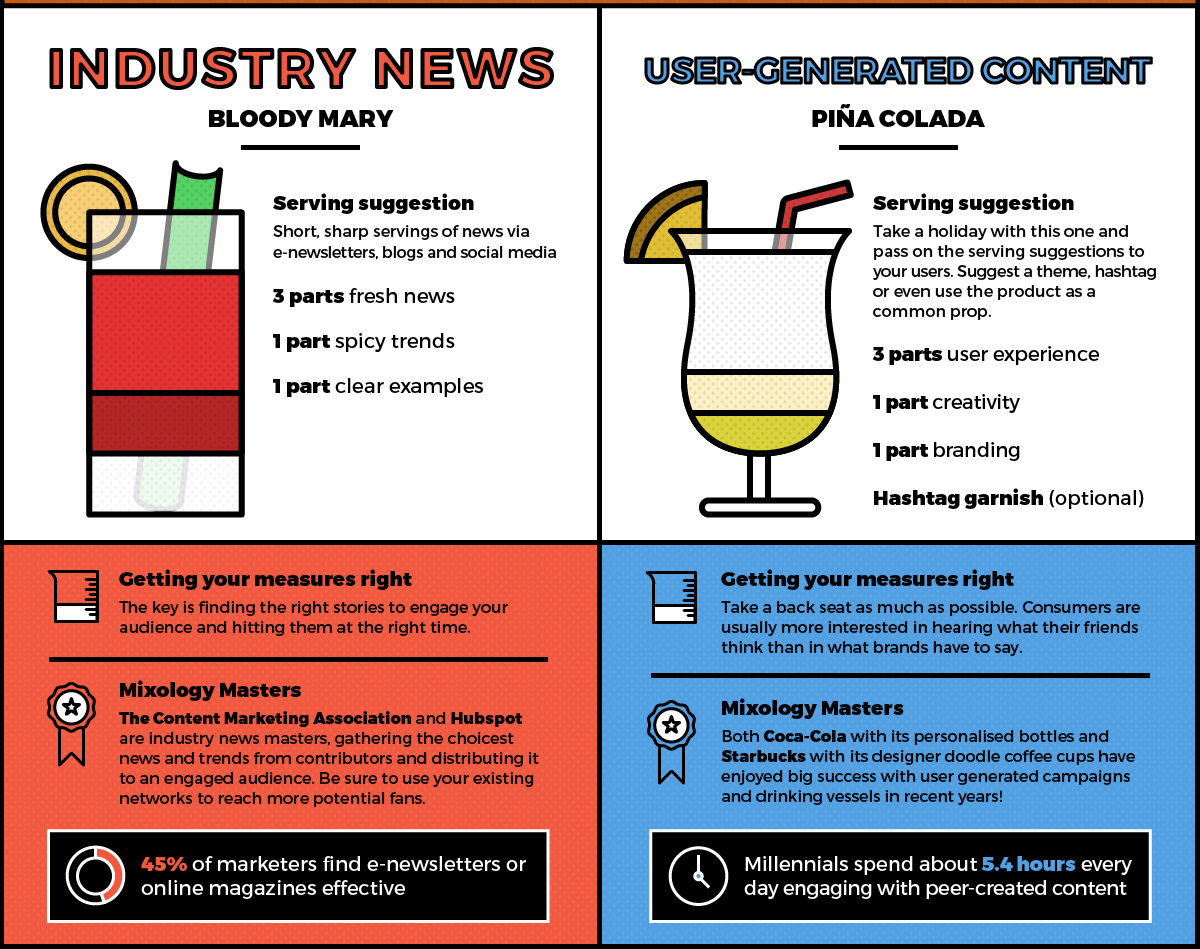 INDUSTRY NEWS

BLOODY MARY

Serving suggestion
Short, sharp servings of news via e-newsletters, blogs and social media

3 parts fresh news

1 part spicy trends

1 part clear examples

Getting your measures right
The key is finding the right stories to engage your audience and hitting them at the right time.

Mixology Masters
The Content Marketing Association and Hubspot are industry news masters, gathering the choicest news and trends from contributors and distributing it to an engaged audience. Be sure to use your existing networks to reach more potential fans.

45% of marketers find e-newsletters or online magazines effective

USER-GENERATED CONTENT

PIÑA COLADA

Serving suggestion
Take a holiday with this one and pass on the serving suggestions to your users. Suggest a theme, hashtag or even use the product as a common prop.

3 parts user experience

1 part creativity

1 part branding

Hashtag garnish (optional)

Getting your measures right
Take a back seat as much as possible. Consumers are usually more interested in hearing what their friends think than in what brands have to say.

Mixology Masters
Both Coca-Cola with its personalised bottles and Starbucks with its designer doodle coffee cups have enjoyed big success with user generated campaigns and drinking vessels in recent years!

Millennials spend about 5.4 hours every day engaging with peer-created content