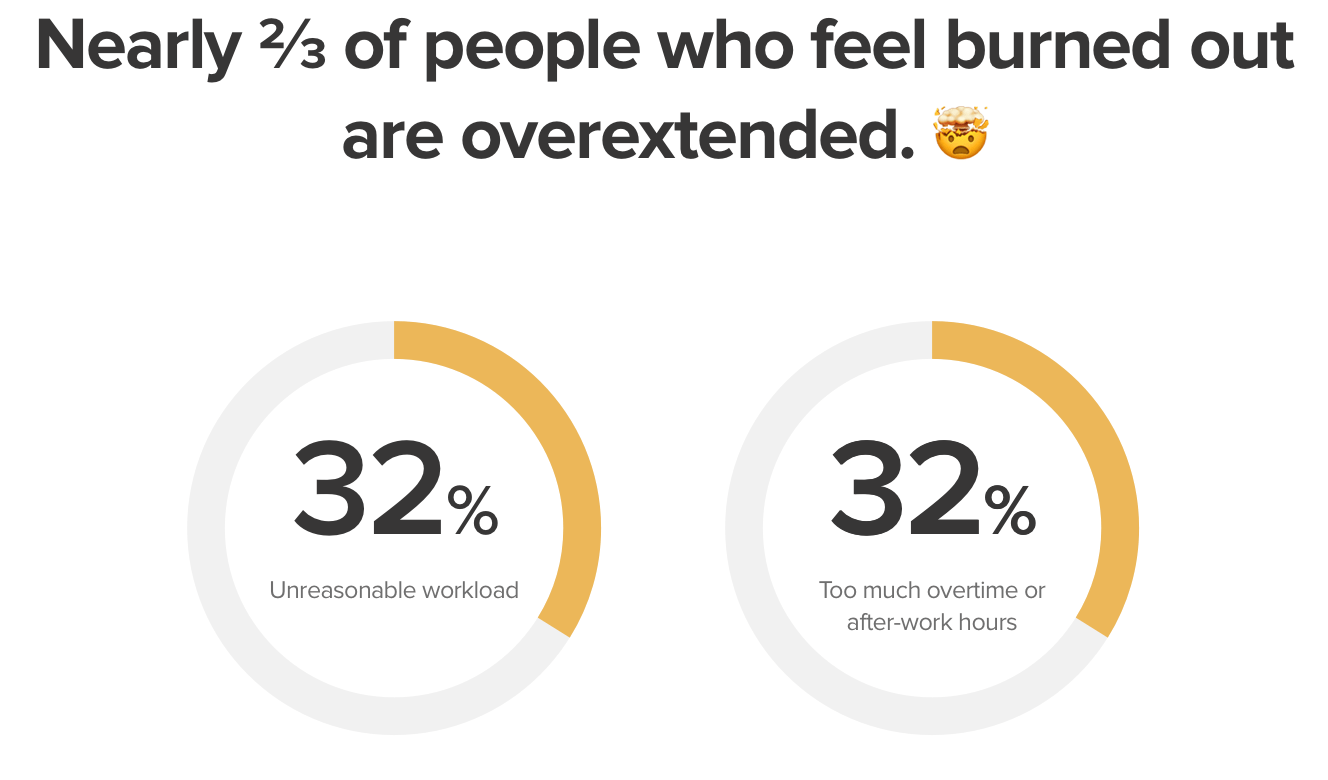 Nearly ⅔ of people who feel burned out are overextended. 🤯

32%
Unreasonable workload

32%
Too much overtime or after-work hours