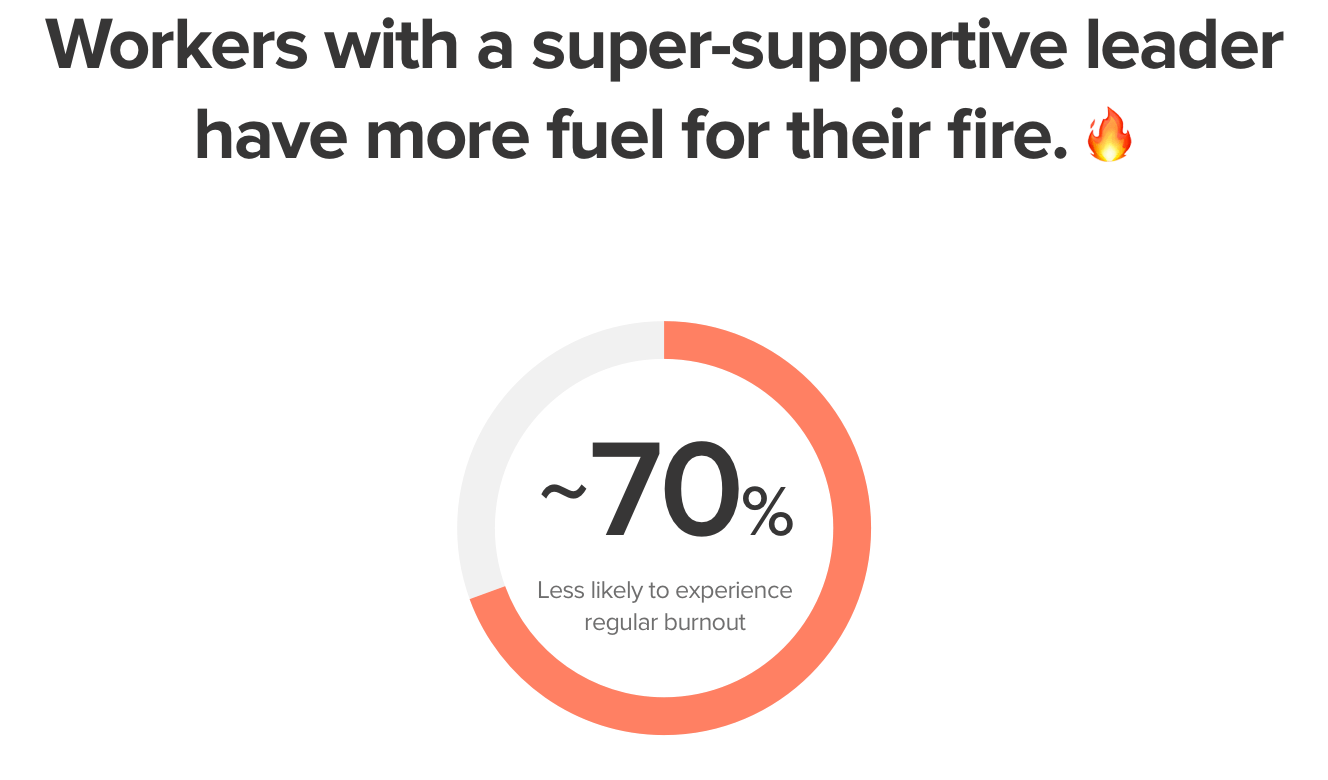 Workers with a super-supportive leader have more fuel for their fire. 🔥

~70%

Less likely to experience regular burnout