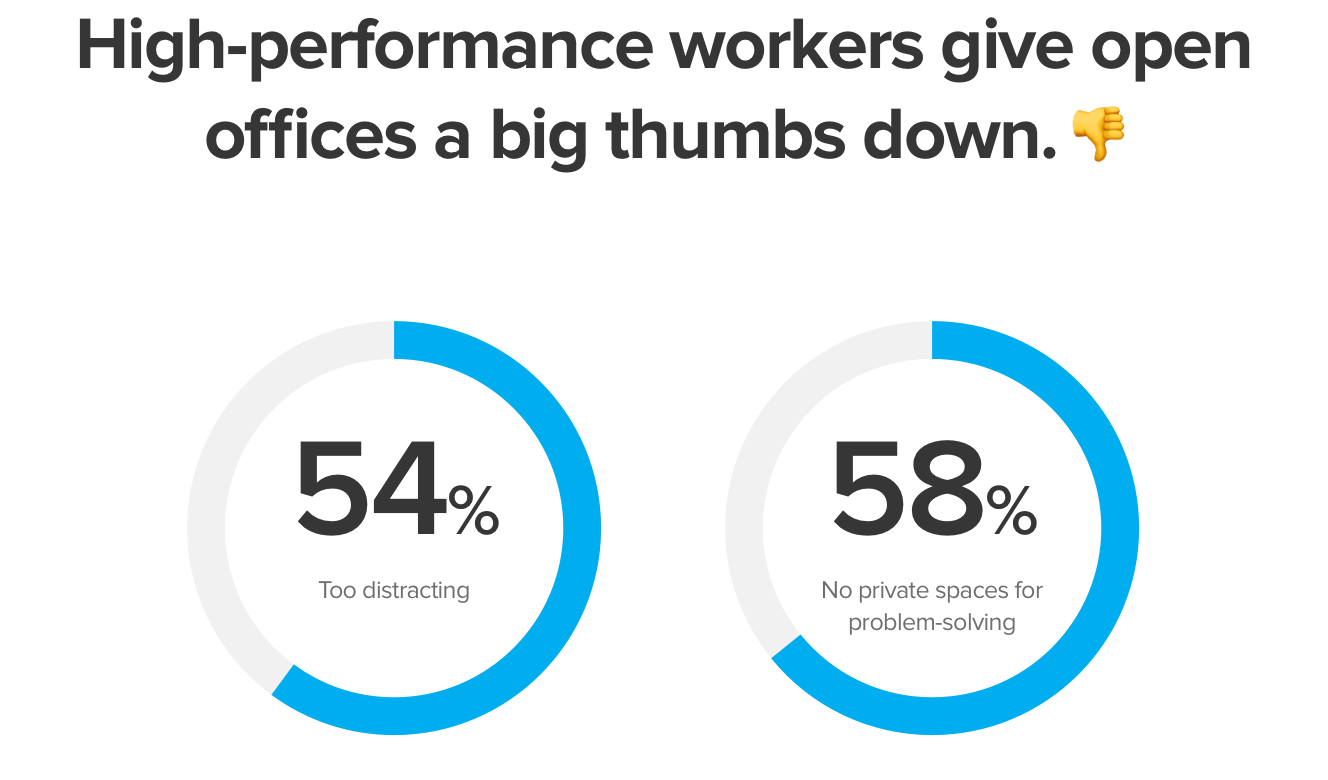 High-performance workers give open offices a big thumbs down. 👎

54%

Too distracting

58%

No private spaces for problem-solving