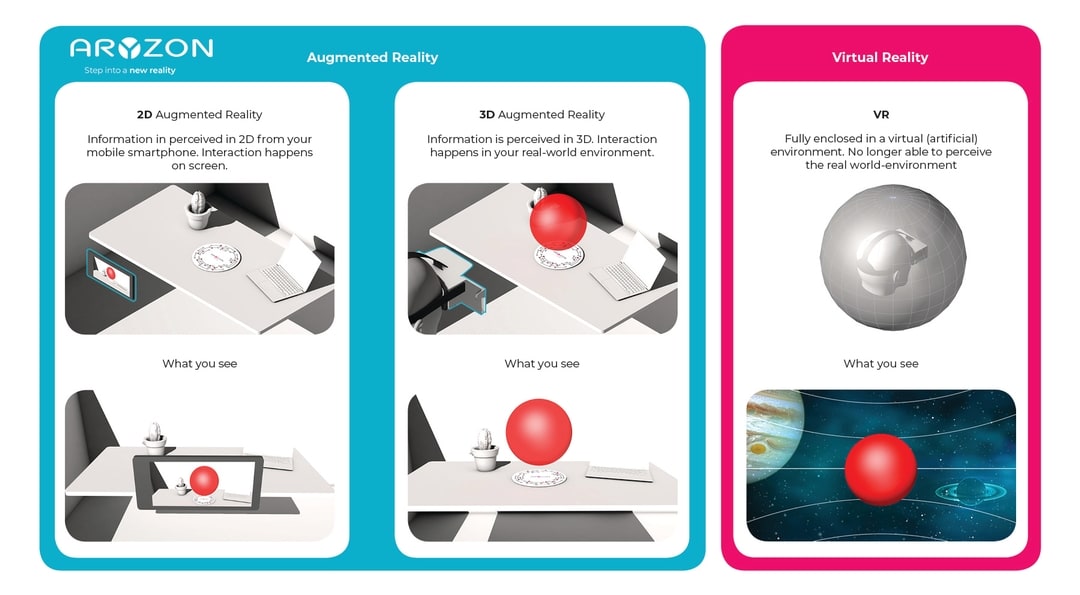 ARYZON
Step into a new reality

Augmented Reality

2D Augmented Reality

Information in perceived in 2D from your mobile smartphone. Interaction happens on screen.

What you see

3D Augmented Reality

Information is perceived in 3D. Interaction happens in your real-world environment.

What you see

Virtual Reality

VR

Fully enclosed in a virtual (artificial) environment. No longer able to perceive the real world-environment

What you see