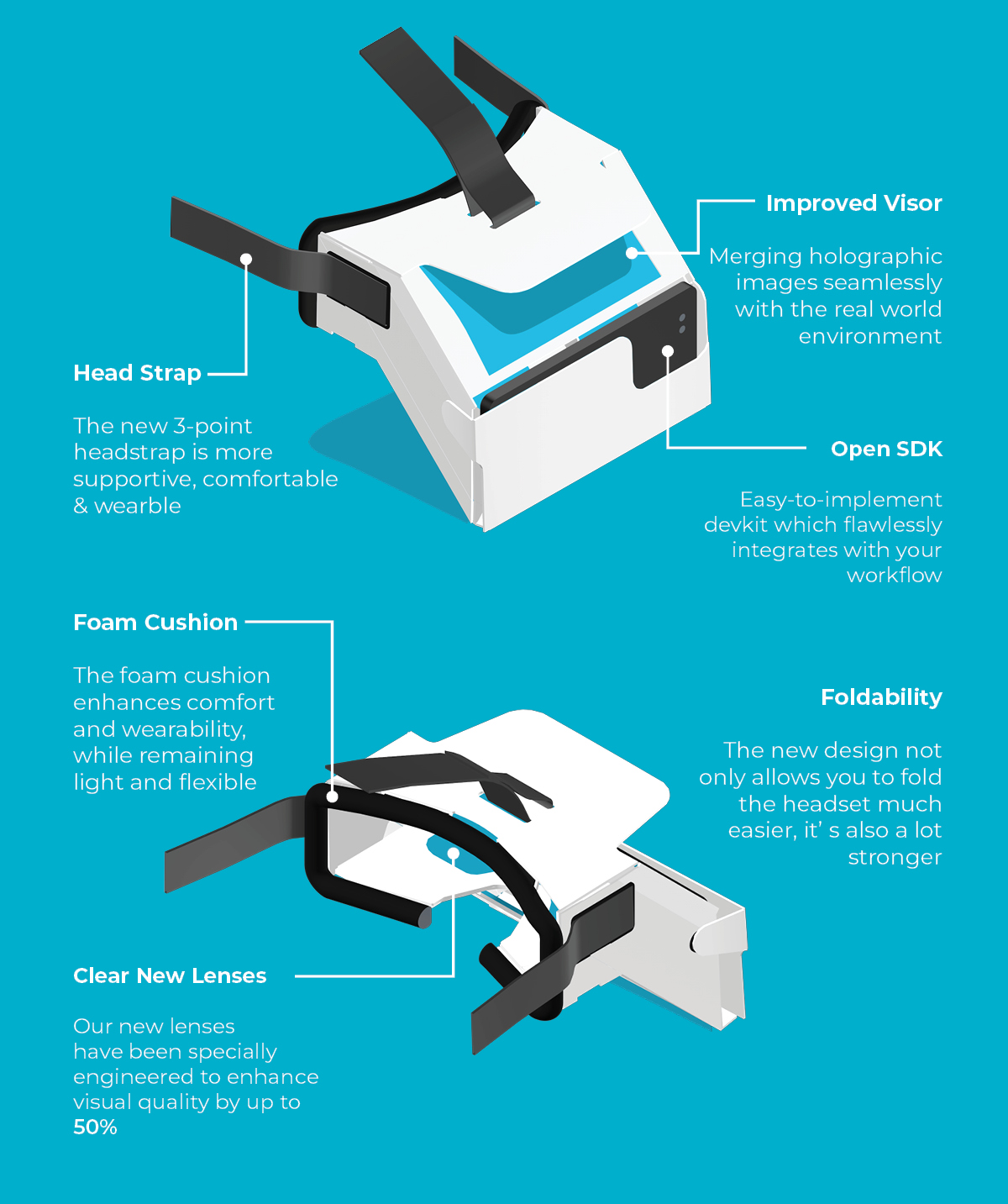 Improved Visor

Merging holographic images seamlessly with the real world environment

Head Strap

The new 3-point headstrap is more supportive, comfortable & wearble

Open SDK

Easy-to-implement devkit which flawlessly integrates with your workflow

Foam Cushion

The foam cushion enhances comfort and wearability, while remaining light and flexible

Foldability

The new design not only allows you to fold the headset much easier, it' s also a lot stronger

Clear New Lenses

Our new lenses have been specially engineered to enhance visual quality by up to 50%