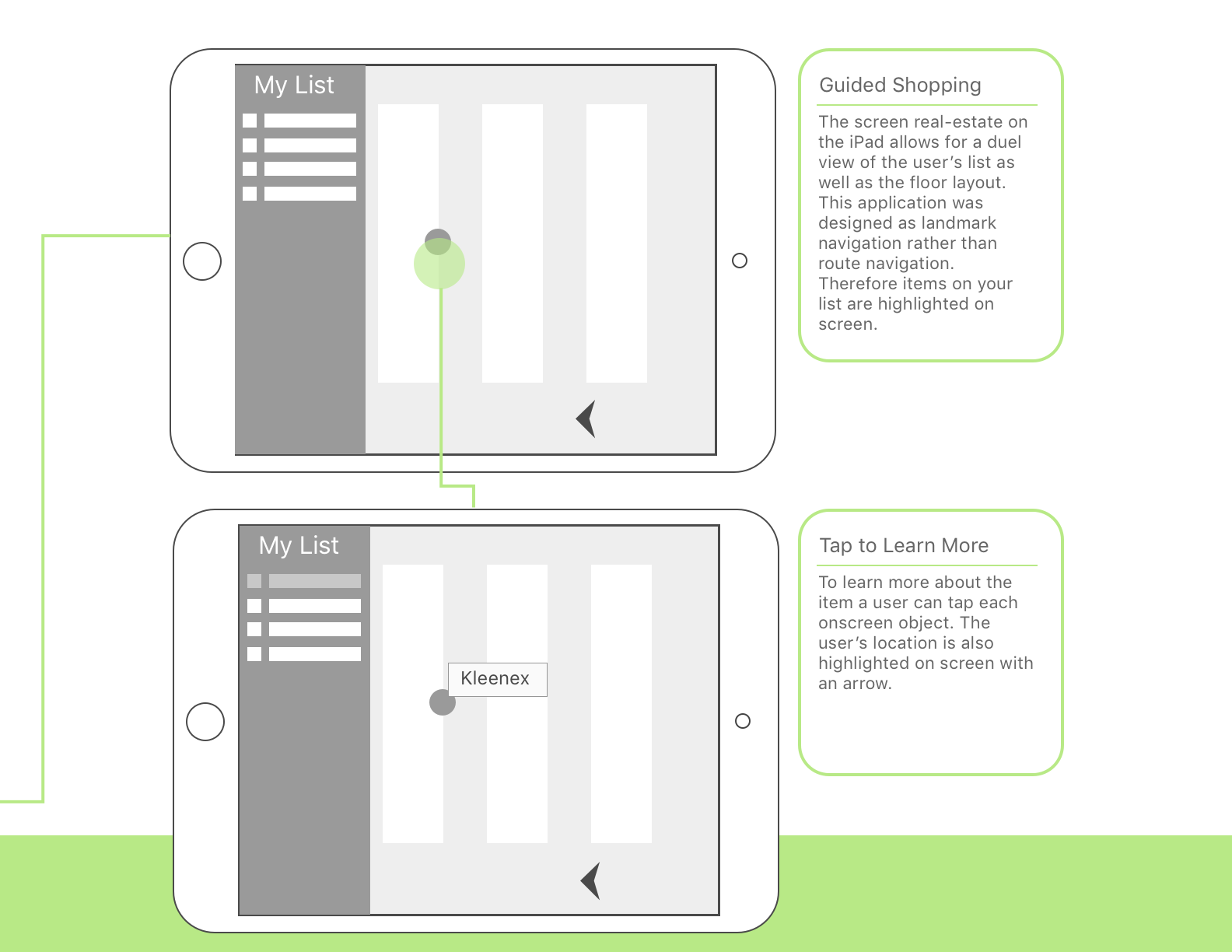 My List

Guided Shopping

The screen real-estate on the iPad allows for a duel view of the user's list as well as the floor layout. This application was designed as landmark navigation rather than route navigation. Therefore items on your list are highlighted on screen.

My List

Kleenex

Tap to Learn More

To learn more about the item a user can tap each onscreen object. The user's location is also highlighted on screen with an arrow.