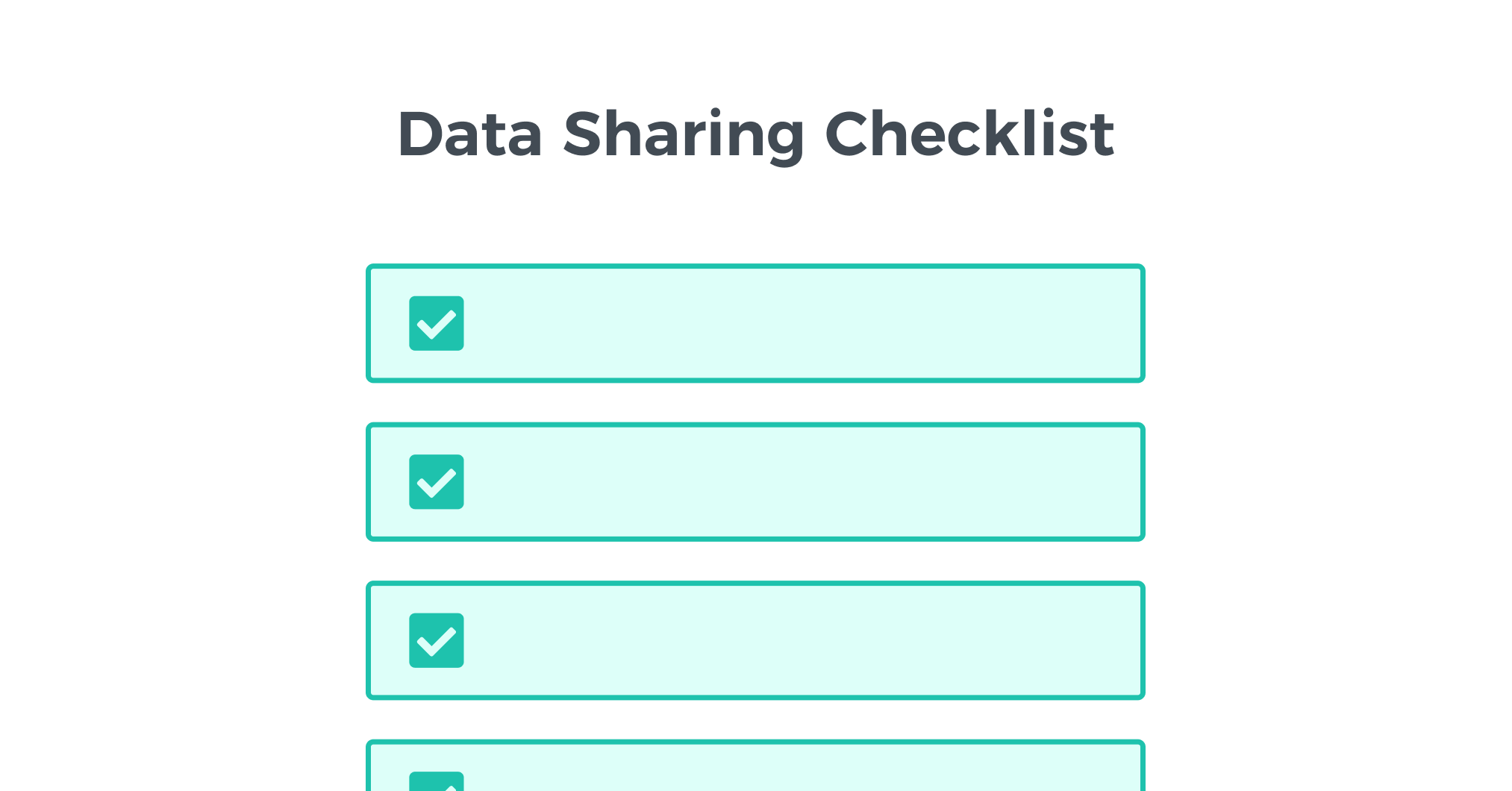 Data Sharing Checklist