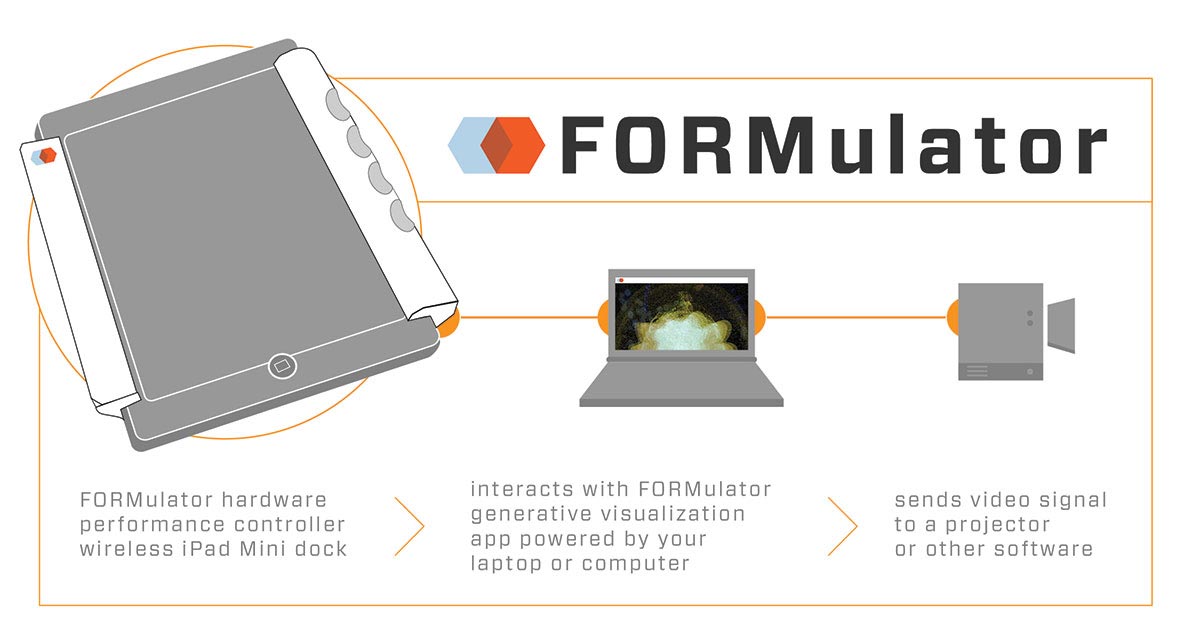 FORMulator

FORMulator hardware performance controller wireless iPad Mini dock

interacts with FORMulator generative visualization app powered by your laptop or computer

sends video signal to a projector or other software