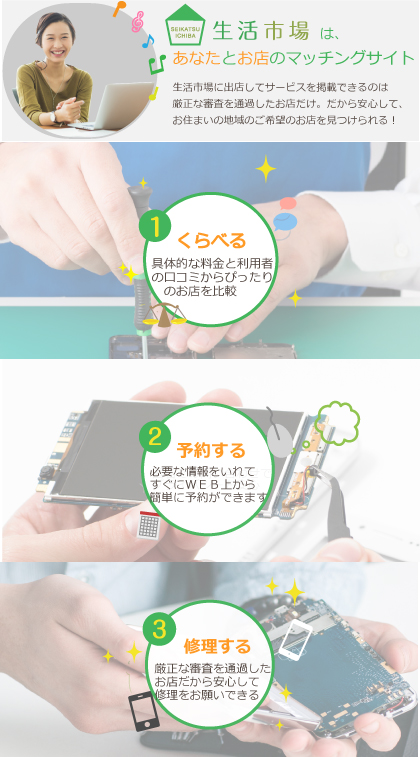 SEIKATSU ICHIBA

生活市場 は、
あなたとお店のマッチングサイト

生活市場に出店してサービスを掲載できるのは厳正な審査を通過したお店だけ。だから安心して、お住まいの地域のご希望のお店を見つけられる！

1 くらべる
具体的な料金と利用者の口コミからぴったりのお店を比較

2 予約する
必要な情報をいれてすぐにWEB上から簡単に予約ができます

3 修理する
厳正な審査を通過したお店だから安心して修理をお願いできる