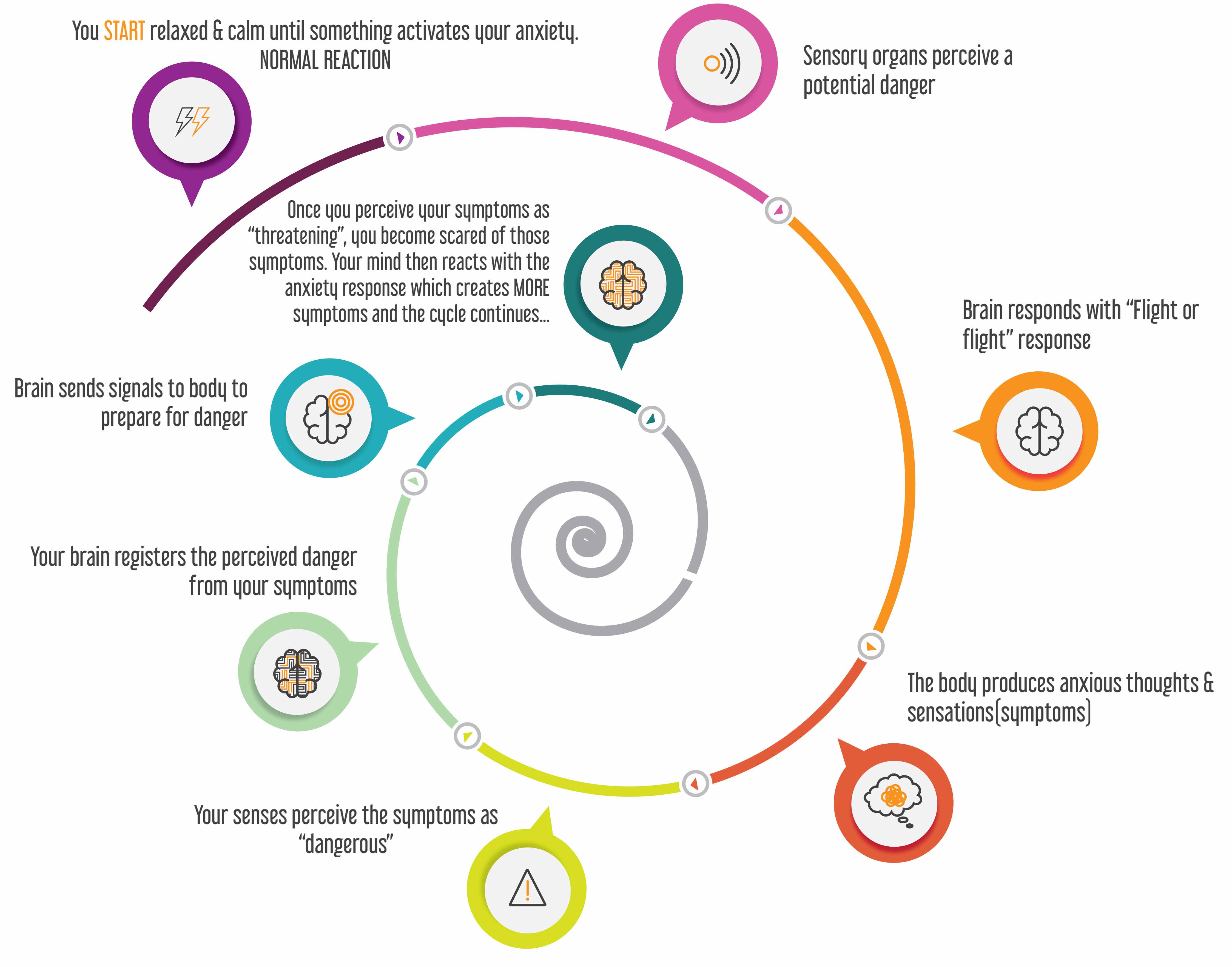 You START relaxed & calm until something activates your anxiety.
NORMAL REACTION

Sensory organs perceive a potential danger

Brain responds with “Flight or flight” response

The body produces anxious thoughts & sensations(symptoms)

Your senses perceive the symptoms as “dangerous”

Your brain registers the perceived danger from your symptoms

Brain sends signals to body to prepare for danger

Once you perceive your symptoms as “threatening”, you become scared of those symptoms. Your mind then reacts with the anxiety response which creates MORE symptoms and the cycle continues...