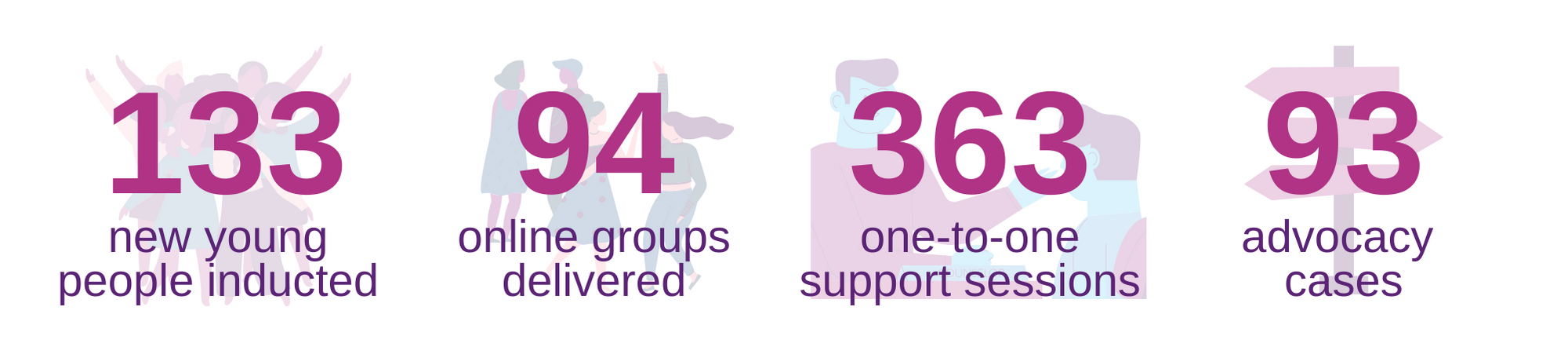 133
new young people inducted

94
online groups delivered

363
one-to-one support sessions

93
advocacy cases