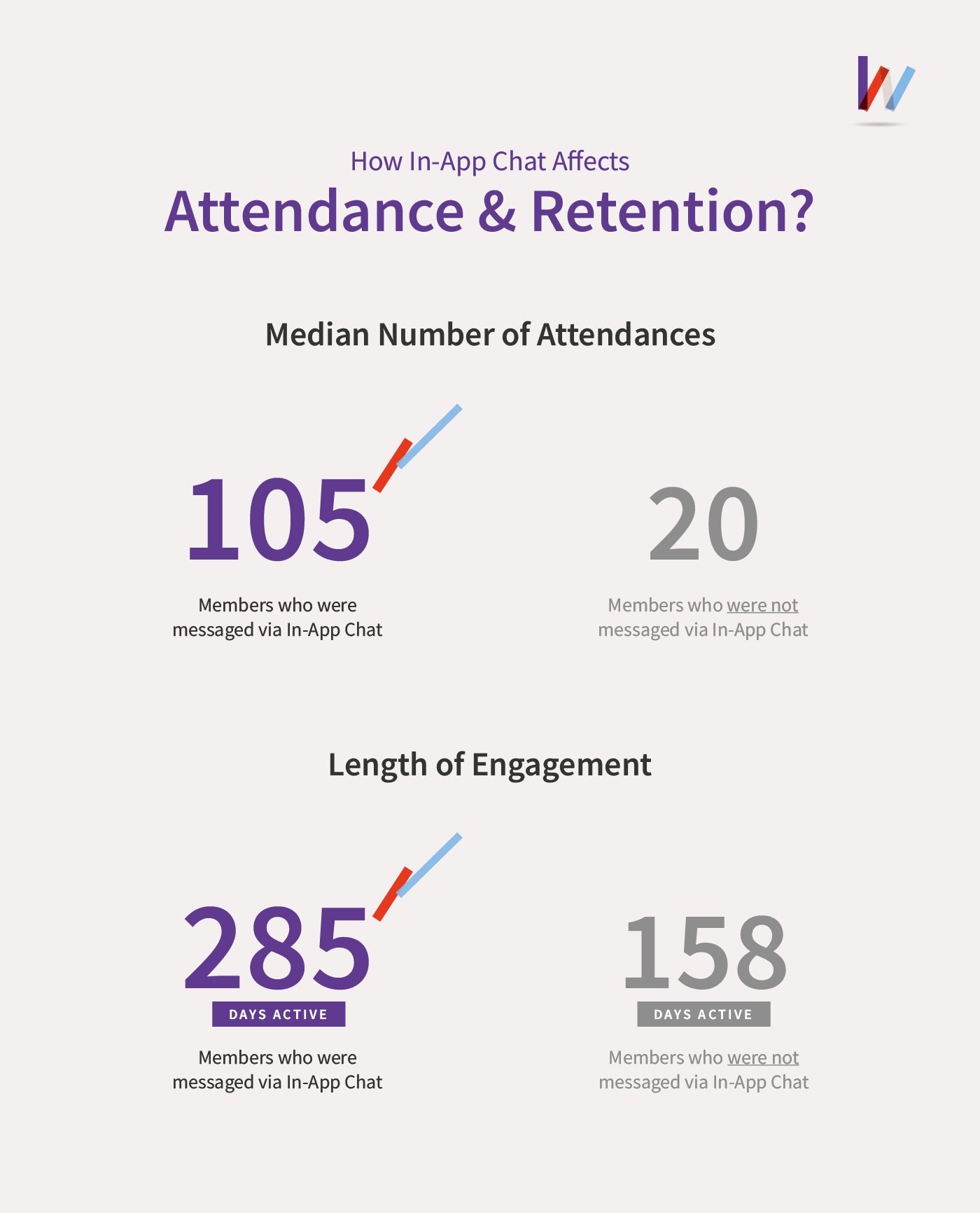 How In-App Chat Affects
Attendance & Retention?

Median Number of Attendances

105

Members who were messaged via In-App Chat

20

Members who were not messaged via In-App Chat

Length of Engagement

285
DAYS ACTIVE

Members who were messaged via In-App Chat

158
DAYS ACTIVE

Members who were not messaged via In-App Chat