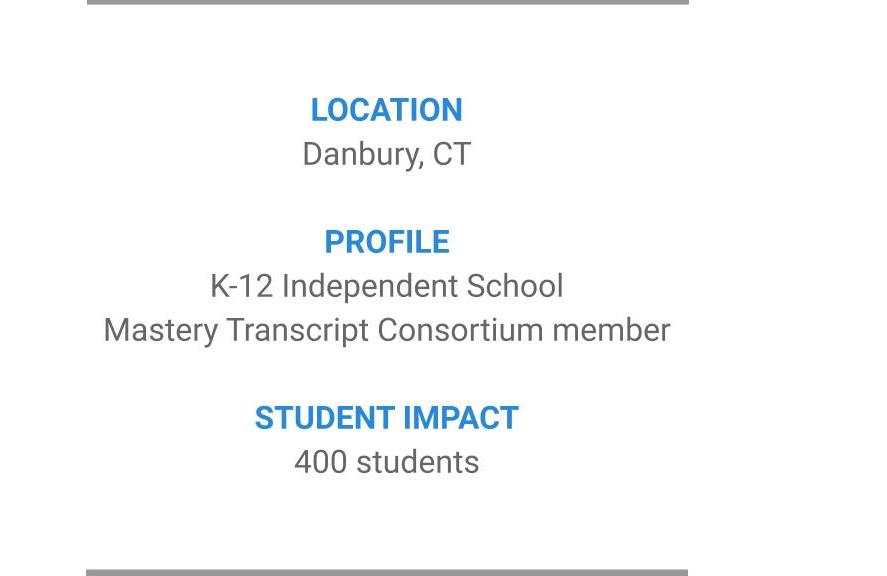 LOCATION
Danbury, CT

PROFILE
K-12 Independent School
Mastery Transcript Consortium member

STUDENT IMPACT
400 students