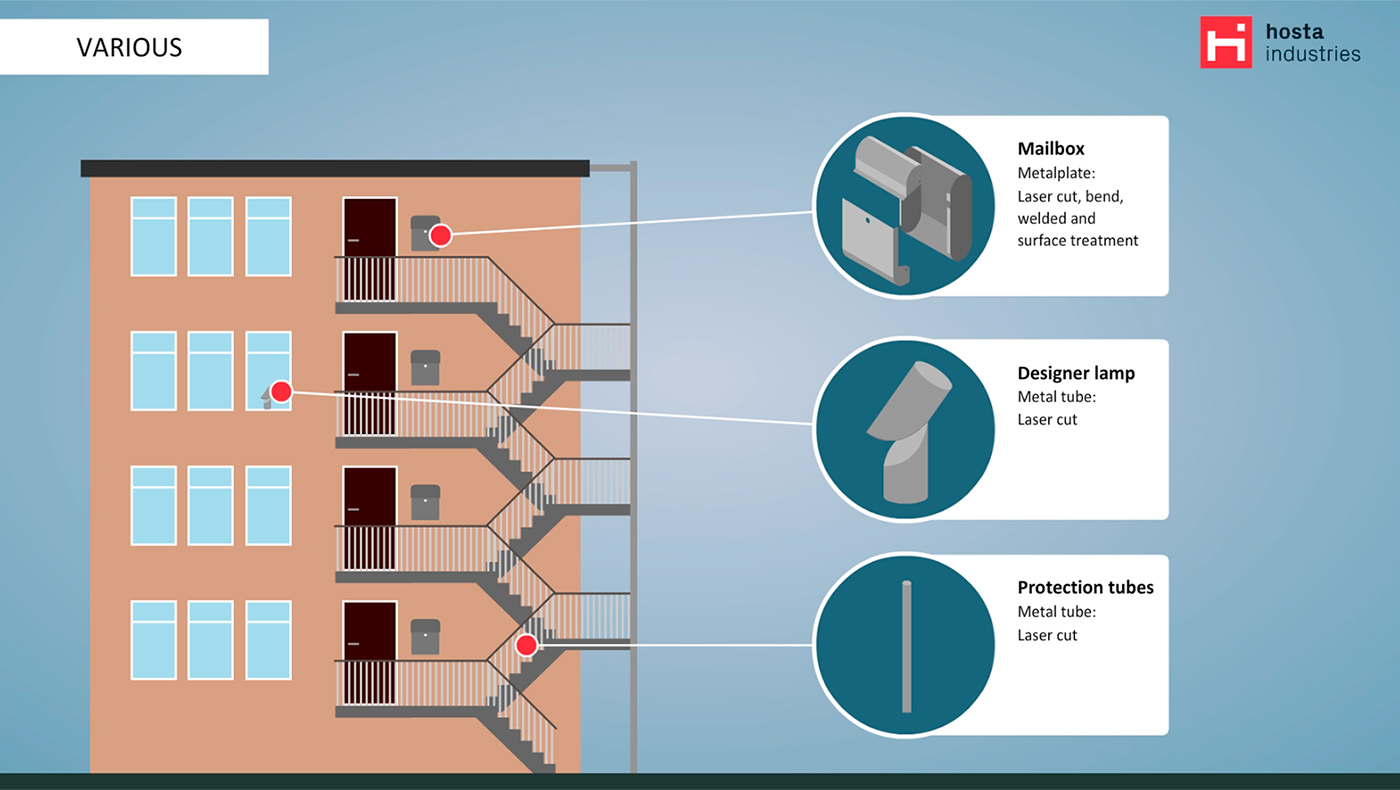 VARIOUS

hosta industries

Mailbox
Metalplate:
Laser cut, bend, welded and surface treatment

Designer lamp
Metal tube:
Laser cut

Protection tubes
Metal tube:
Laser cut