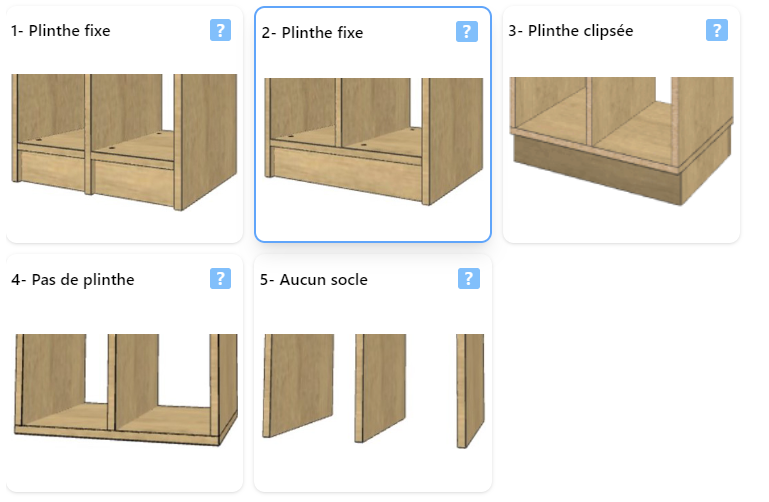 1- Plinthe fixe ?

2- Plinthe fixe ?

3- Plinthe clipsée ?

4- Pas de plinthe ?

5- Aucun socle ?