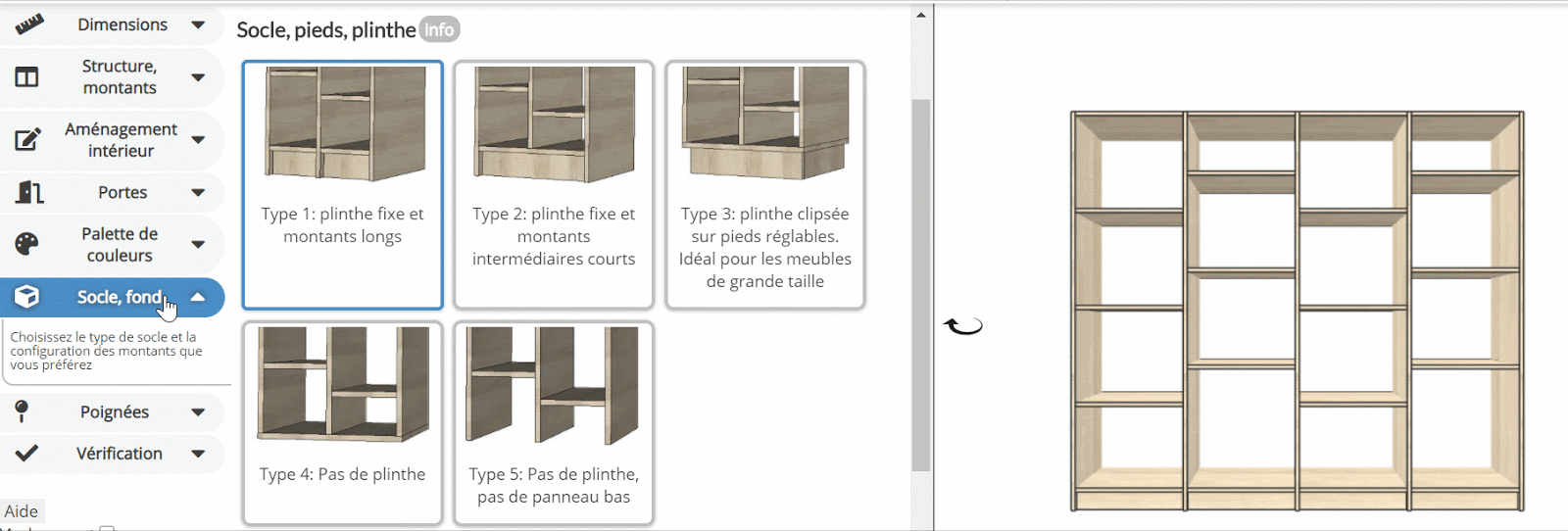 Dimensions

Structure, montants

Aménagement intérieur

Portes

Palette de couleurs

Socle, fond

Choisissez le type de socle et la configuration des montants que vous préférez

Poignées

Vérification

Aide

Socle, pieds, plinthe Info

Type 1: plinthe fixe et montants longs

Type 2: plinthe fixe et montants intermédiaires courts

Type 3: plinthe clipsée sur pieds réglables. Idéal pour les meubles de grande taille

Type 4: Pas de plinthe

Type 5: Pas de plinthe, pas de panneau bas